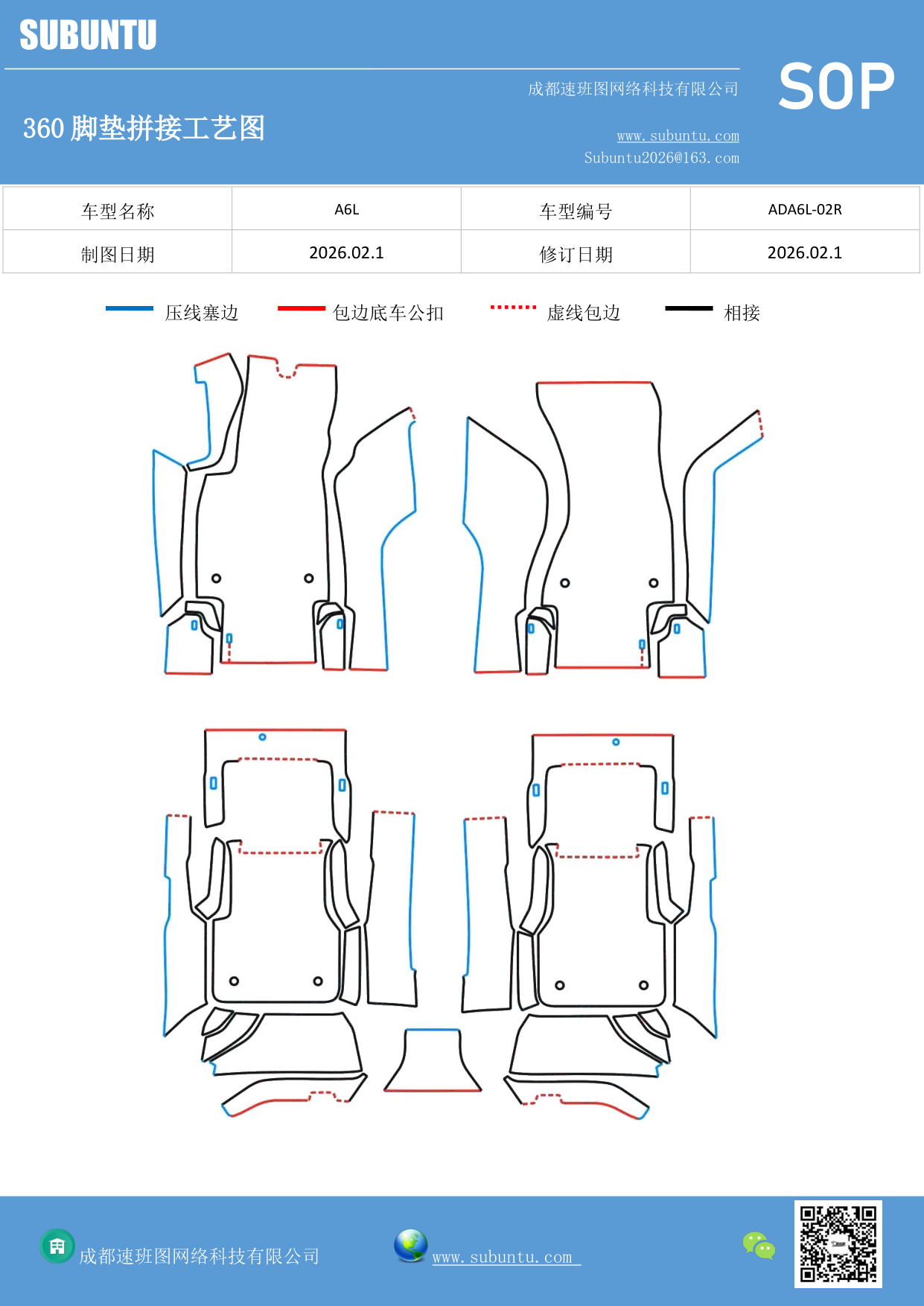 SUBUNTU

成都速班图网络科技有限公司

SOP

360 脚垫拼接工艺图

www.subuntu.com
Subuntu2026@163.com

| 车型名称 | A6L | 车型编号 | ADA6L-02R |
|---|---|---|---|
| 制图日期 | 2026.02.1 | 修订日期 | 2026.02.1 |

压线塞边 包边底车公扣 虚线包边 相接

成都速班图网络科技有限公司

www.subuntu.com