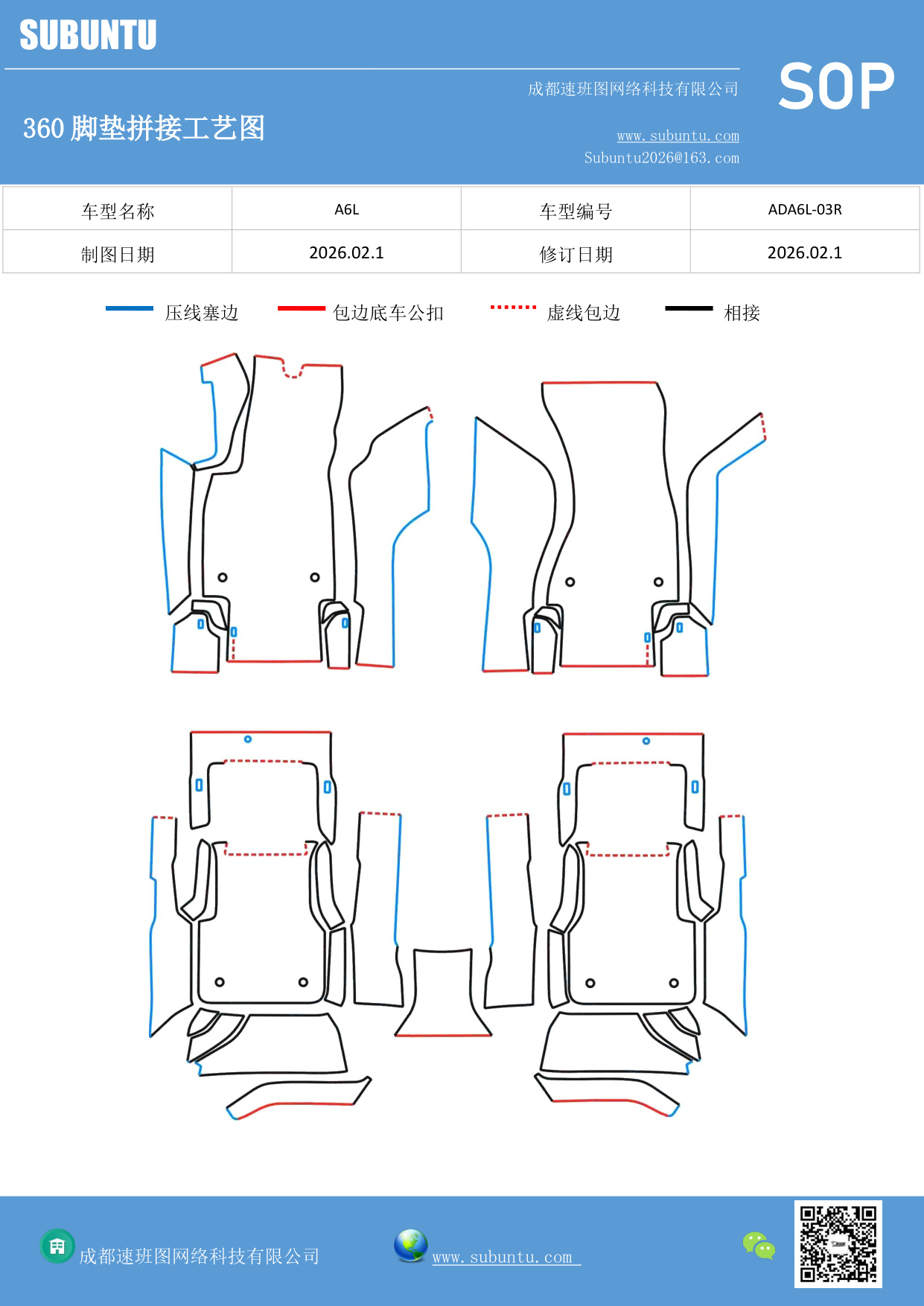 SUBUNTU

成都速班图网络科技有限公司

SOP

360 脚垫拼接工艺图

www.subuntu.com
Subuntu2026@163.com

| 车型名称 | A6L | 车型编号 | ADA6L-03R |
|---|---|---|---|
| 制图日期 | 2026.02.1 | 修订日期 | 2026.02.1 |

压线塞边 包边底车公扣 虚线包边 相接

成都速班图网络科技有限公司 www.subuntu.com