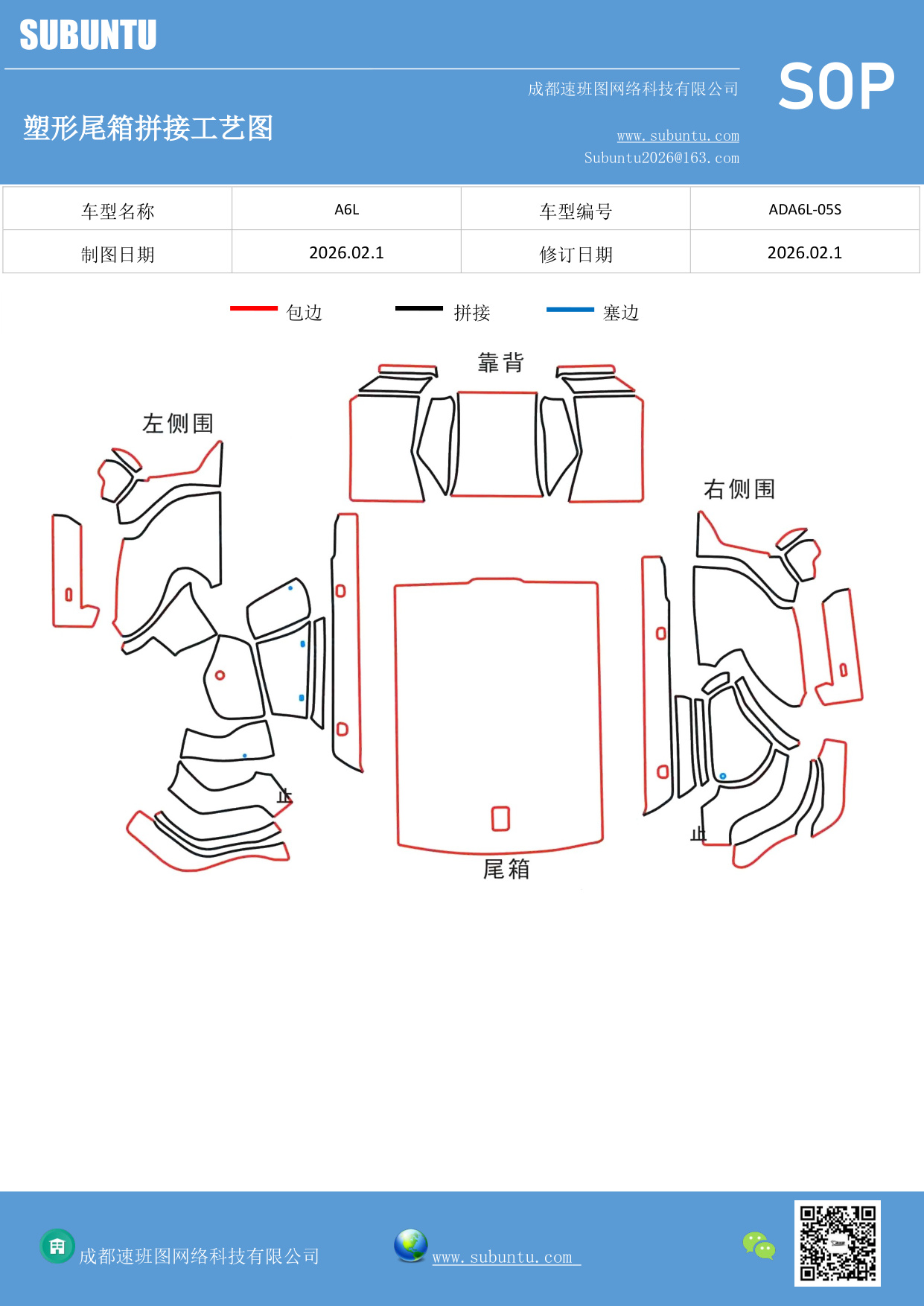 SUBUNTU

成都速班图网络科技有限公司

SOP

塑形尾箱拼接工艺图

www.subuntu.com
Subuntu2026@163.com

| 车型名称 | A6L | 车型编号 | ADA6L-05S |
|---|---|---|---|
| 制图日期 | 2026.02.1 | 修订日期 | 2026.02.1 |

包边 拼接 塞边

靠背

左侧围

右侧围

止

止

尾箱

成都速班图网络科技有限公司

www.subuntu.com