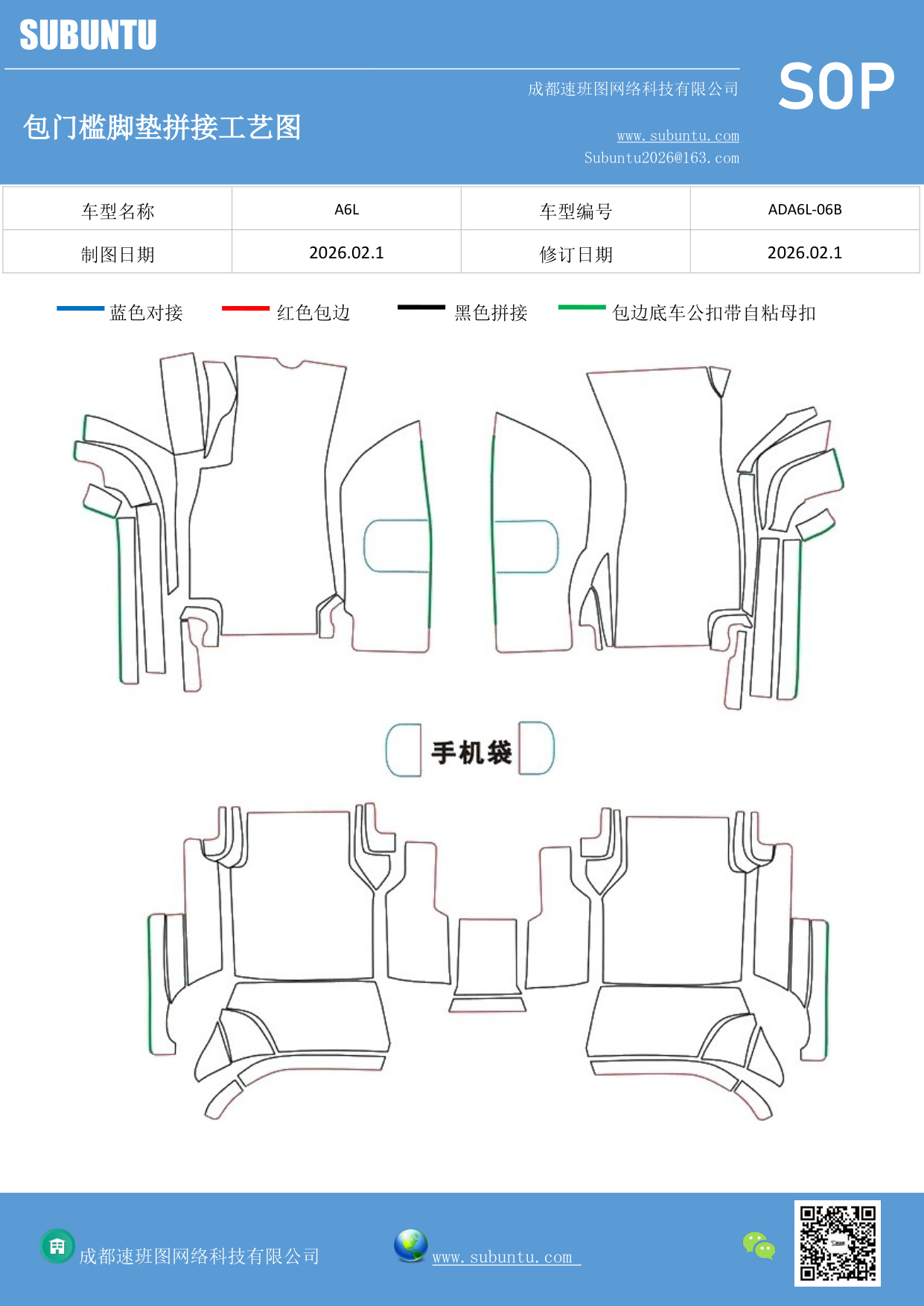 SUBUNTU

成都速班图网络科技有限公司

SOP

包门槛脚垫拼接工艺图

www.subuntu.com
Subuntu2026@163.com

| 车型名称 | A6L | 车型编号 | ADA6L-06B |
|---|---|---|---|
| 制图日期 | 2026.02.1 | 修订日期 | 2026.02.1 |

蓝色对接 红色包边 黑色拼接 包边底车公扣带自粘母扣

手机袋

成都速班图网络科技有限公司

www.subuntu.com