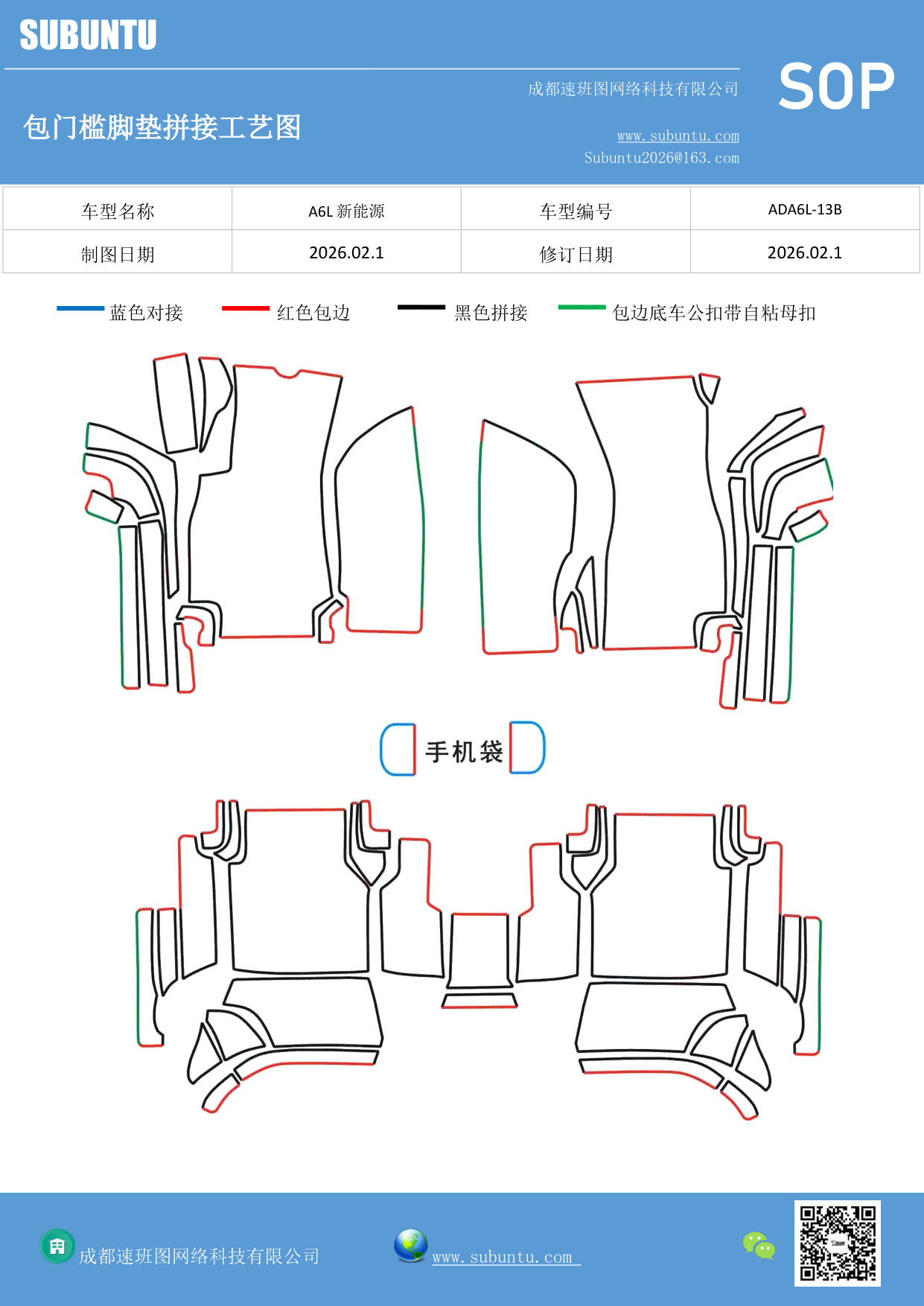 SUBUNTU

成都速班图网络科技有限公司

SOP

包门槛脚垫拼接工艺图

www.subuntu.com
Subuntu2026@163.com

| 车型名称 | A6L 新能源 | 车型编号 | ADA6L-13B |
|---|---|---|---|
| 制图日期 | 2026.02.1 | 修订日期 | 2026.02.1 |

蓝色对接 红色包边 黑色拼接 包边底车公扣带自粘母扣

手机袋

成都速班图网络科技有限公司 www.subuntu.com