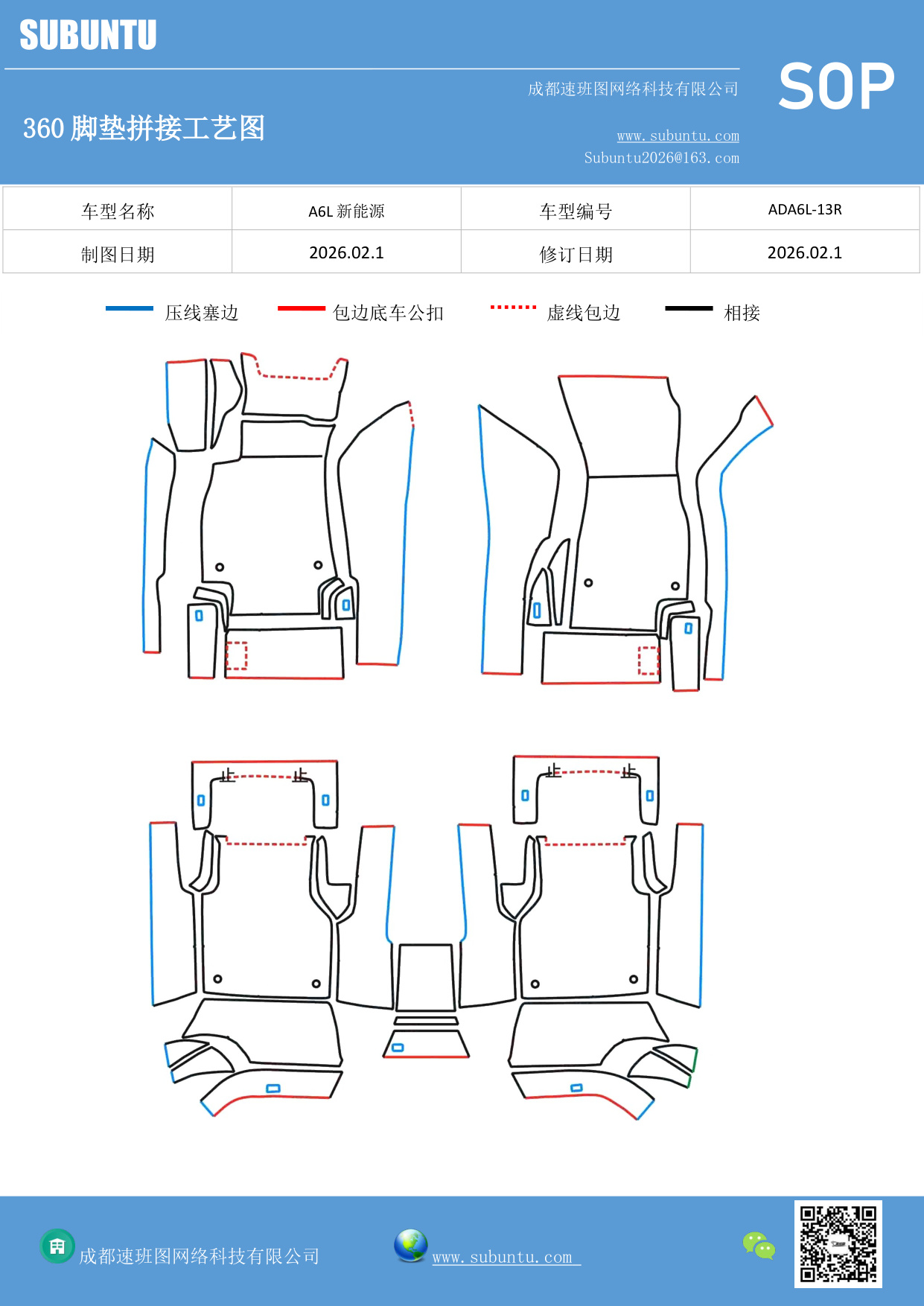 SUBUNTU

成都速班图网络科技有限公司

SOP

360 脚垫拼接工艺图

www.subuntu.com
Subuntu2026@163.com

| 车型名称 | A6L 新能源 | 车型编号 | ADA6L-13R |
|---|---|---|---|
| 制图日期 | 2026.02.1 | 修订日期 | 2026.02.1 |

压线塞边 包边底车公扣 虚线包边 相接

成都速班图网络科技有限公司

www.subuntu.com