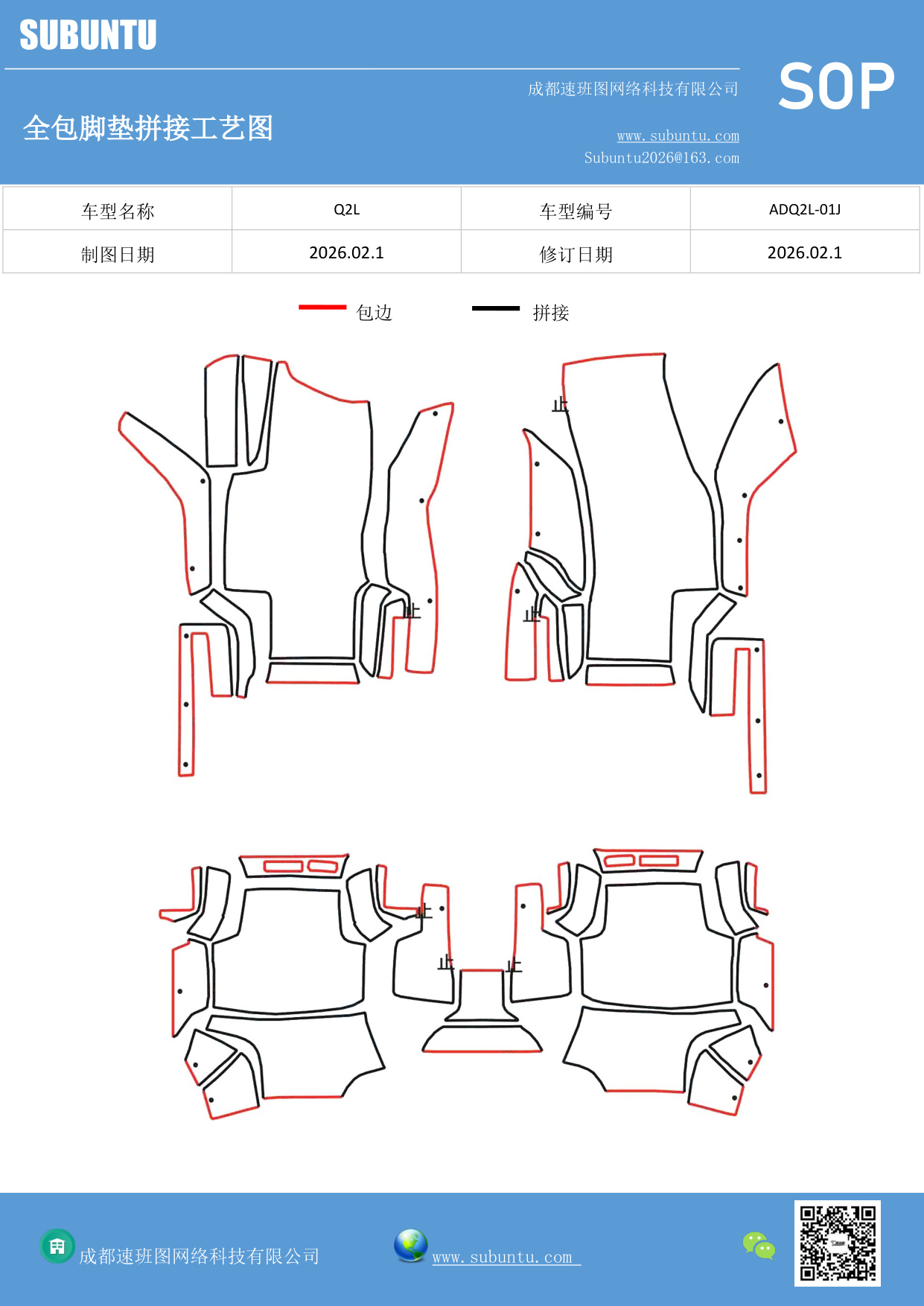 SUBUNTU

成都速班图网络科技有限公司

SOP

全包脚垫拼接工艺图

www.subuntu.com
Subuntu2026@163.com

| 车型名称 | Q2L | 车型编号 | ADQ2L-01J |
|---|---|---|---|
| 制图日期 | 2026.02.1 | 修订日期 | 2026.02.1 |

包边 拼接

止

止

止

止

止

止

成都速班图网络科技有限公司

www.subuntu.com