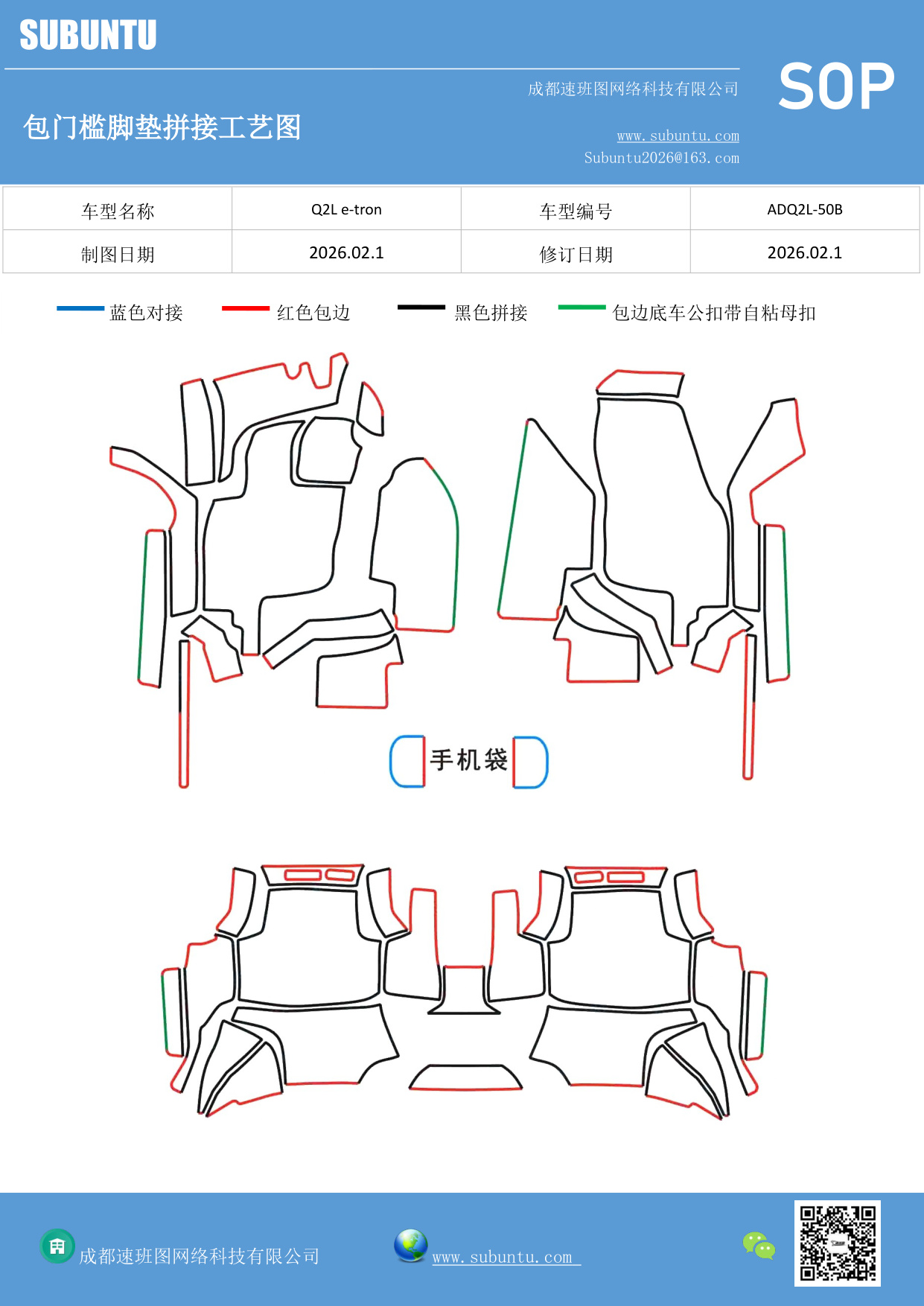 SUBUNTU

成都速班图网络科技有限公司

SOP

包门槛脚垫拼接工艺图

www.subuntu.com
Subuntu2026@163.com

| 车型名称 | Q2L e-tron | 车型编号 | ADQ2L-50B |
|---|---|---|---|
| 制图日期 | 2026.02.1 | 修订日期 | 2026.02.1 |

蓝色对接 红色包边 黑色拼接 包边底车公扣带自粘母扣

手机袋

成都速班图网络科技有限公司

www.subuntu.com