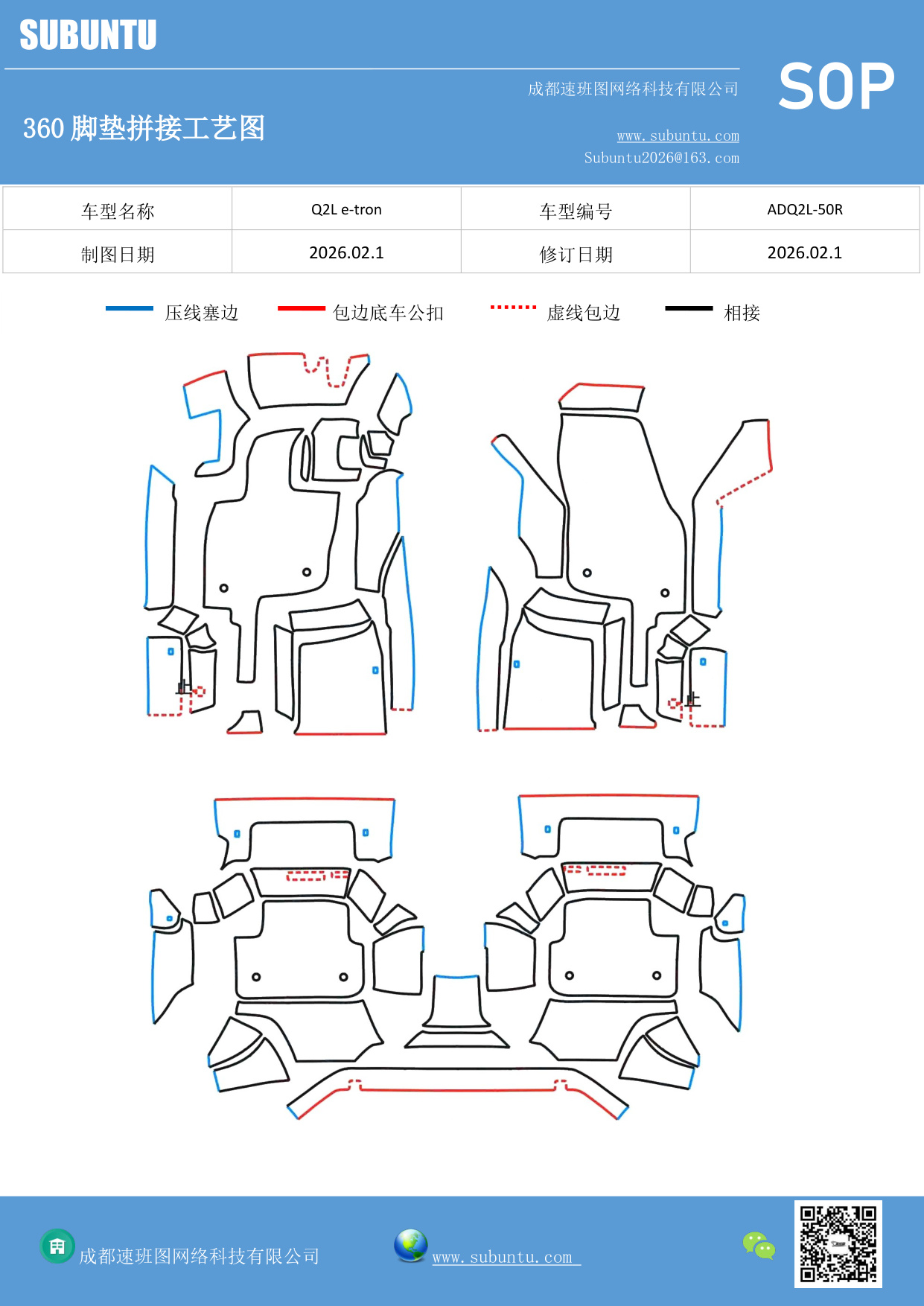 SUBUNTU

成都速班图网络科技有限公司

SOP

360 脚垫拼接工艺图

www.subuntu.com
Subuntu2026@163.com

| 车型名称 | Q2L e-tron | 车型编号 | ADQ2L-50R |
|---|---|---|---|
| 制图日期 | 2026.02.1 | 修订日期 | 2026.02.1 |

压线塞边　包边底车公扣　虚线包边　相接

成都速班图网络科技有限公司　www.subuntu.com