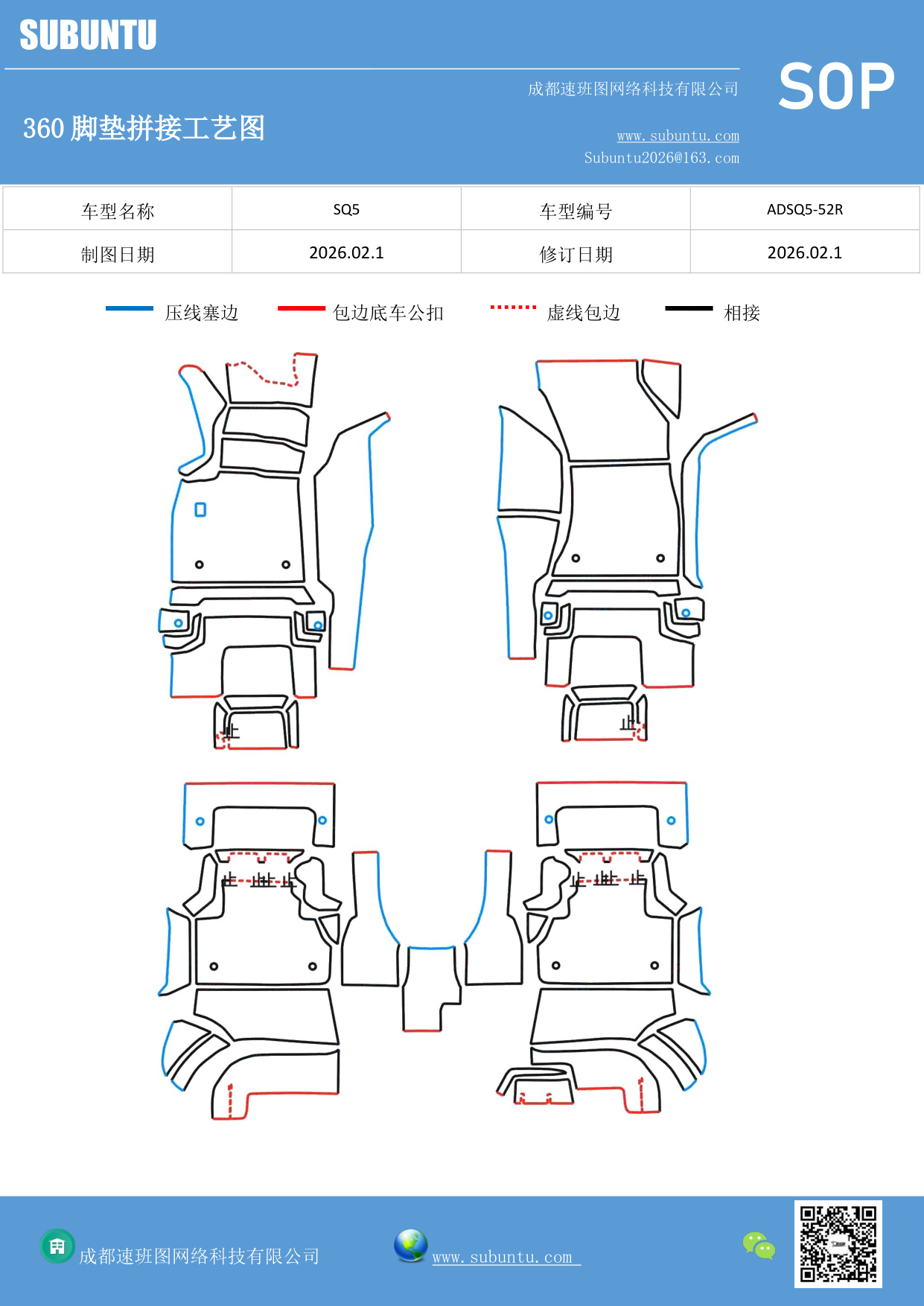 SUBUNTU

成都速班图网络科技有限公司

SOP

360 脚垫拼接工艺图

www.subuntu.com
Subuntu2026@163.com

| 车型名称 | SQ5 | 车型编号 | ADSQ5-52R |
|---|---|---|---|
| 制图日期 | 2026.02.1 | 修订日期 | 2026.02.1 |

压线塞边 包边底车公扣 虚线包边 相接

成都速班图网络科技有限公司 www.subuntu.com