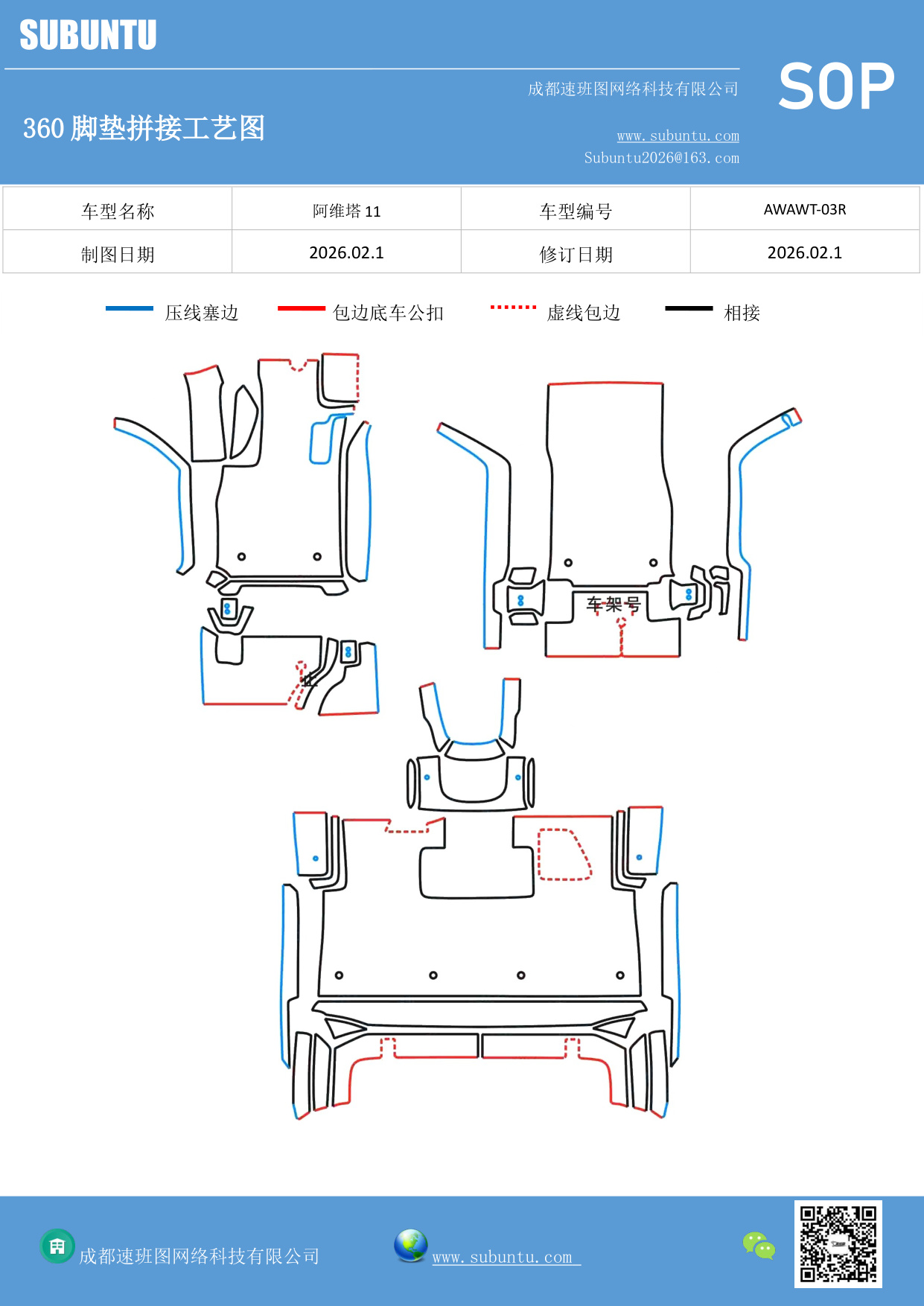 SUBUNTU

成都速班图网络科技有限公司

SOP

360 脚垫拼接工艺图

www.subuntu.com
Subuntu2026@163.com

| 车型名称 | 阿维塔 11 | 车型编号 | AWAWT-03R |
|---|---|---|---|
| 制图日期 | 2026.02.1 | 修订日期 | 2026.02.1 |

压线塞边 包边底车公扣 虚线包边 相接

车架号

成都速班图网络科技有限公司 www.subuntu.com