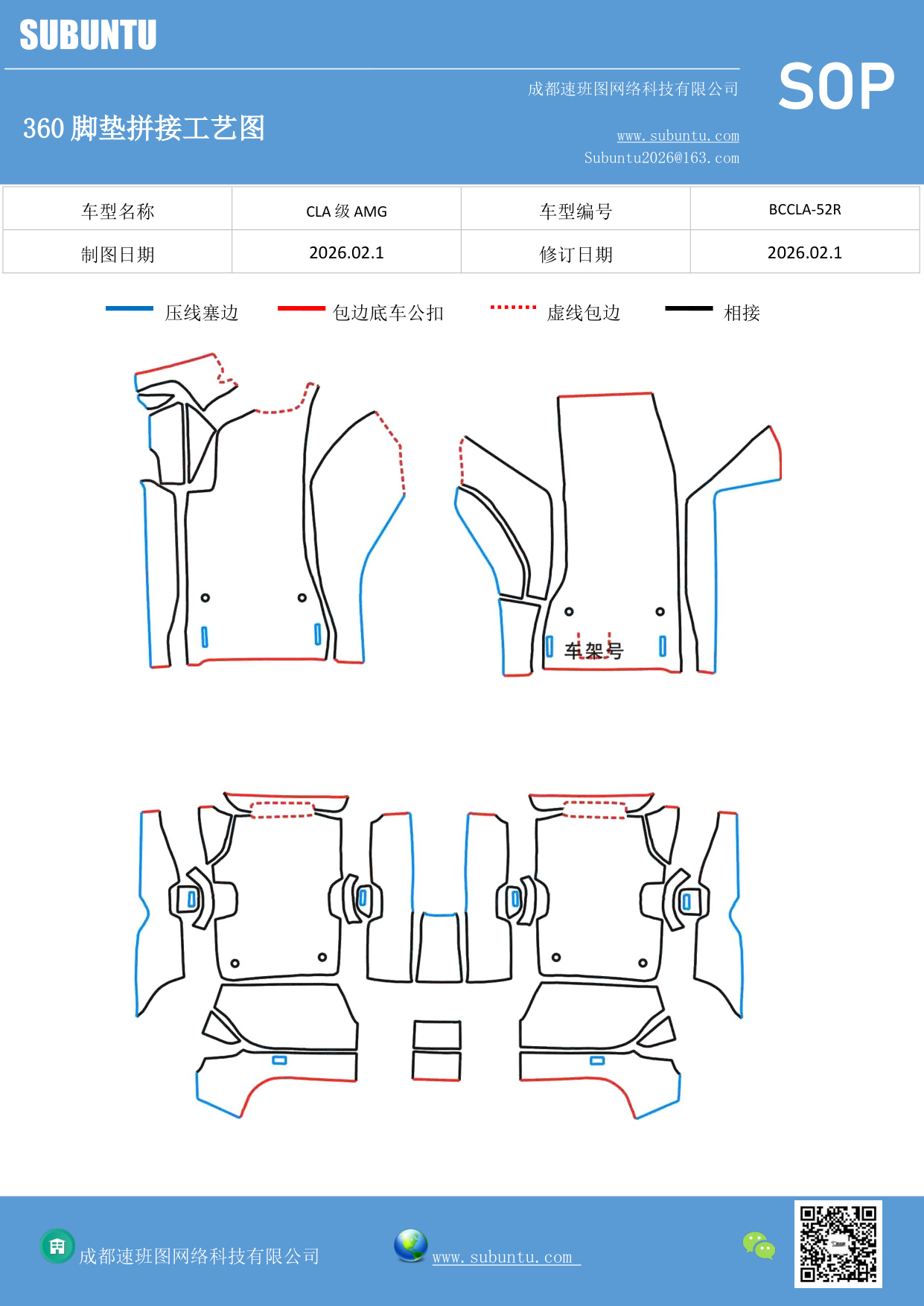 SUBUNTU

成都速班图网络科技有限公司

SOP

360 脚垫拼接工艺图

www.subuntu.com
Subuntu2026@163.com

| 车型名称 | CLA 级 AMG | 车型编号 | BCCLA-52R |
|---|---|---|---|
| 制图日期 | 2026.02.1 | 修订日期 | 2026.02.1 |

压线塞边 包边底车公扣 虚线包边 相接

车架号

成都速班图网络科技有限公司 www.subuntu.com