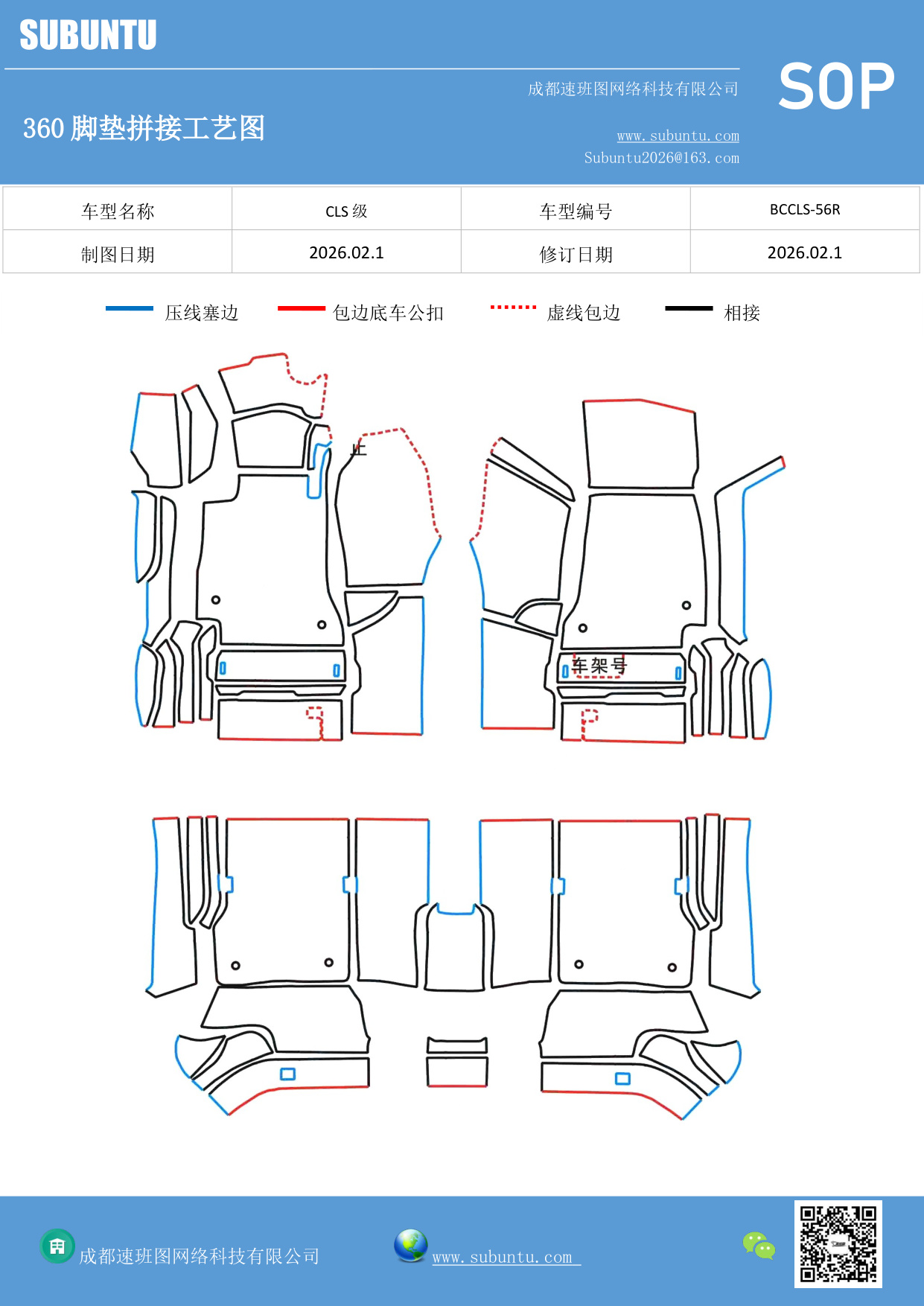 SUBUNTU

成都速班图网络科技有限公司

SOP

360 脚垫拼接工艺图

www.subuntu.com
Subuntu2026@163.com

| 车型名称 | CLS 级 | 车型编号 | BCCLS-56R |
|---|---|---|---|
| 制图日期 | 2026.02.1 | 修订日期 | 2026.02.1 |

压线塞边　包边底车公扣　虚线包边　相接

止

车架号

成都速班图网络科技有限公司　www.subuntu.com