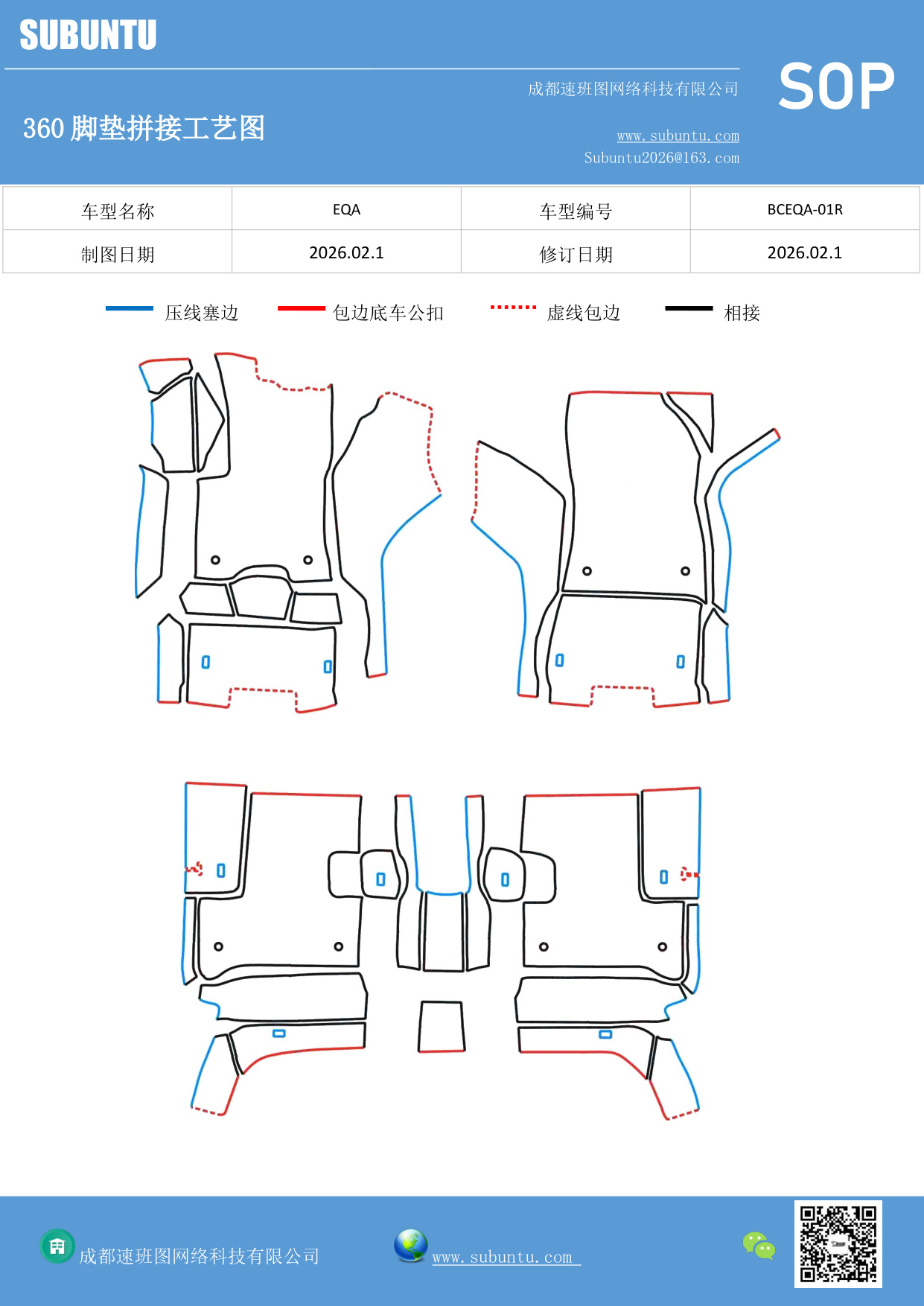 SUBUNTU

成都速班图网络科技有限公司

SOP

360 脚垫拼接工艺图

www.subuntu.com
Subuntu2026@163.com

| 车型名称 | EQA | 车型编号 | BCEQA-01R |
|---|---|---|---|
| 制图日期 | 2026.02.1 | 修订日期 | 2026.02.1 |

压线塞边　包边底车公扣　虚线包边　相接

成都速班图网络科技有限公司　www.subuntu.com