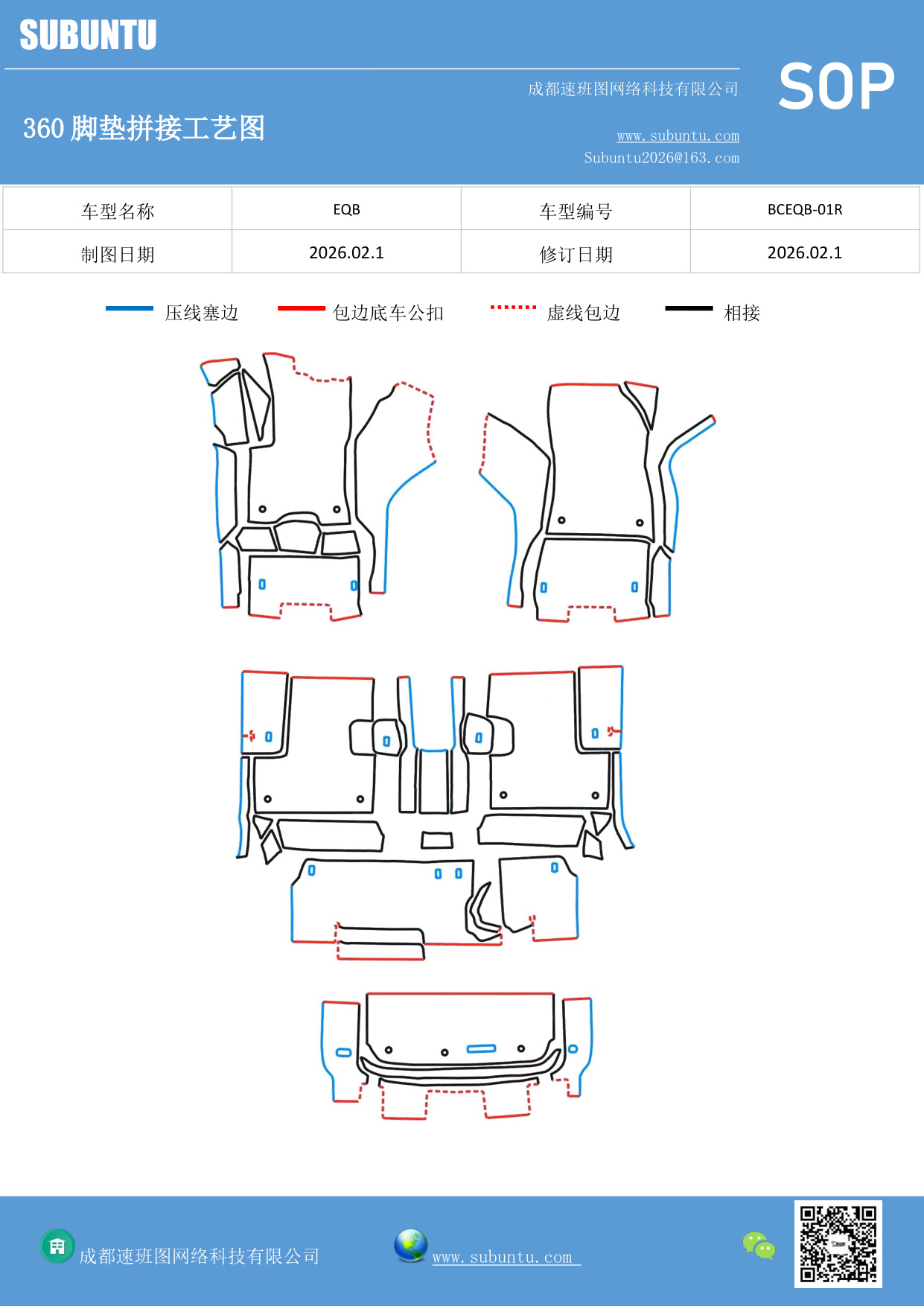 SUBUNTU

成都速班图网络科技有限公司

SOP

360 脚垫拼接工艺图

www.subuntu.com
Subuntu2026@163.com

| 车型名称 | EQB | 车型编号 | BCEQB-01R |
|---|---|---|---|
| 制图日期 | 2026.02.1 | 修订日期 | 2026.02.1 |

压线塞边 包边底车公扣 虚线包边 相接

成都速班图网络科技有限公司

www.subuntu.com