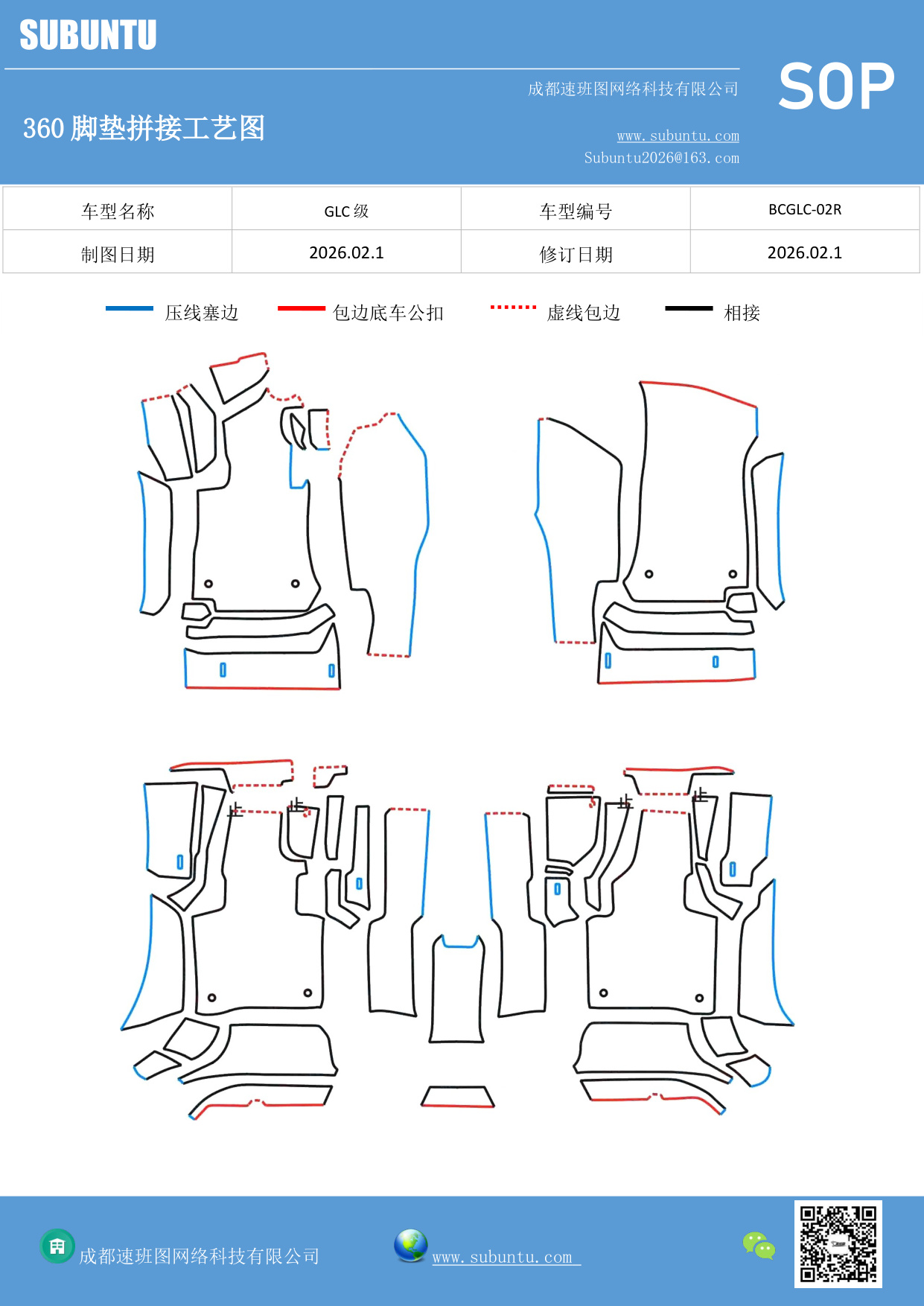 SUBUNTU

成都速班图网络科技有限公司

SOP

360 脚垫拼接工艺图

www.subuntu.com
Subuntu2026@163.com

| 车型名称 | GLC 级 | 车型编号 | BCGLC-02R |
|---|---|---|---|
| 制图日期 | 2026.02.1 | 修订日期 | 2026.02.1 |

压线塞边　包边底车公扣　虚线包边　相接

成都速班图网络科技有限公司　www.subuntu.com