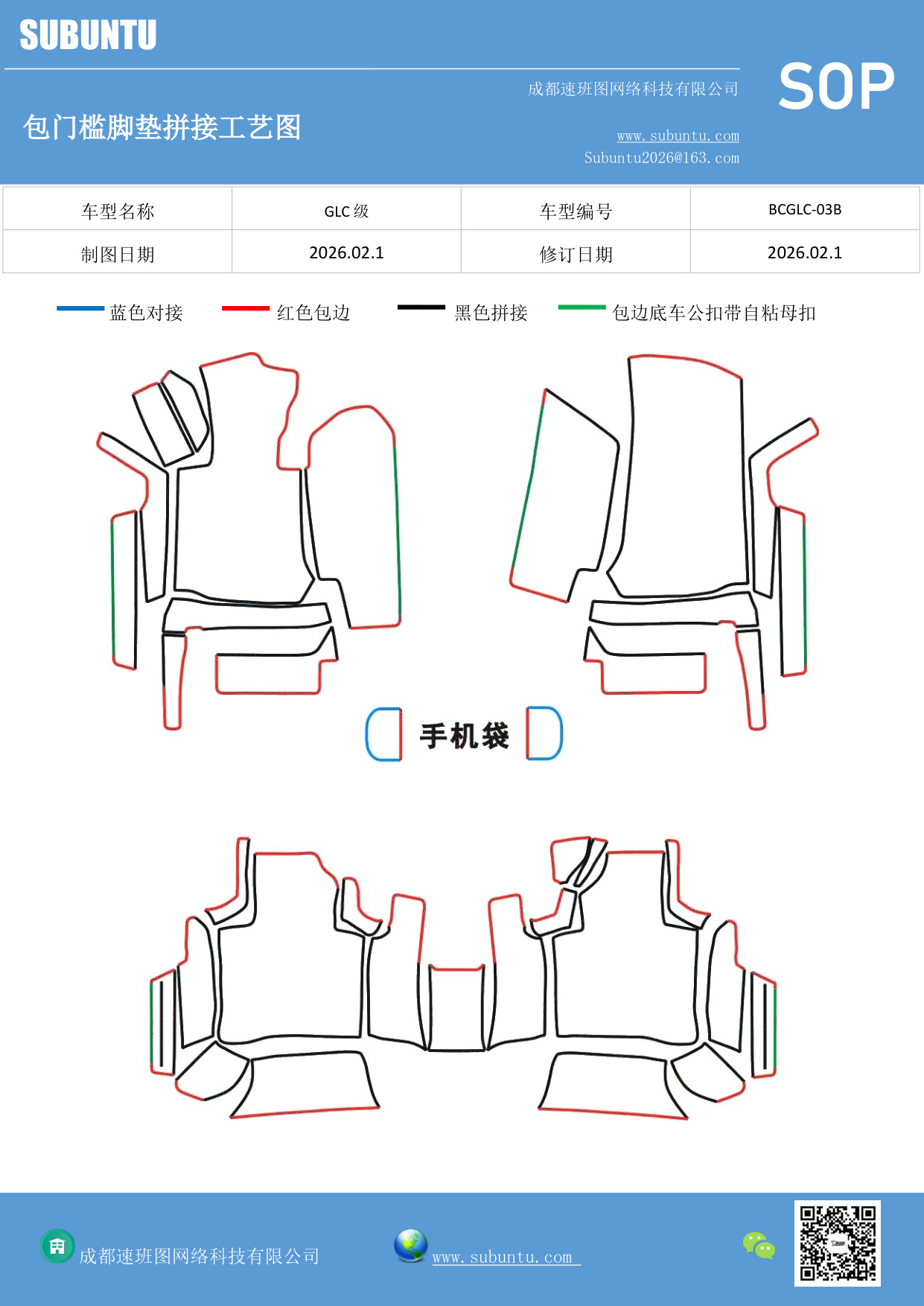 SUBUNTU

成都速班图网络科技有限公司

SOP

包门槛脚垫拼接工艺图

www.subuntu.com
Subuntu2026@163.com

| 车型名称 | GLC 级 | 车型编号 | BCGLC-03B |
|---|---|---|---|
| 制图日期 | 2026.02.1 | 修订日期 | 2026.02.1 |

蓝色对接 红色包边 黑色拼接 包边底车公扣带自粘母扣

手机袋

成都速班图网络科技有限公司

www.subuntu.com