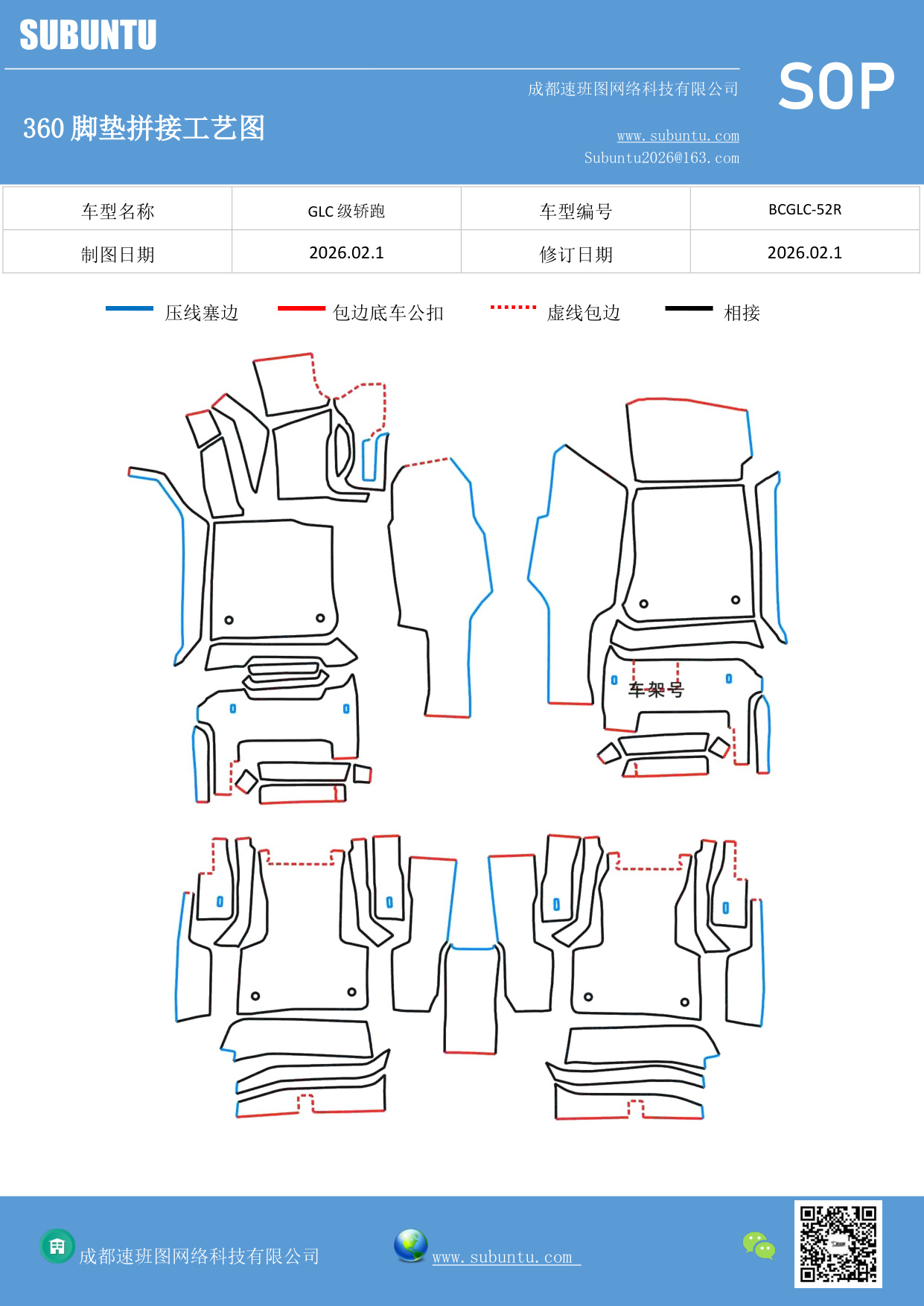 SUBUNTU

成都速班图网络科技有限公司

SOP

360 脚垫拼接工艺图

www.subuntu.com
Subuntu2026@163.com

| 车型名称 | GLC 级轿跑 | 车型编号 | BCGLC-52R |
|---|---|---|---|
| 制图日期 | 2026.02.1 | 修订日期 | 2026.02.1 |

压线塞边　包边底车公扣　虚线包边　相接

车架号

成都速班图网络科技有限公司　www.subuntu.com