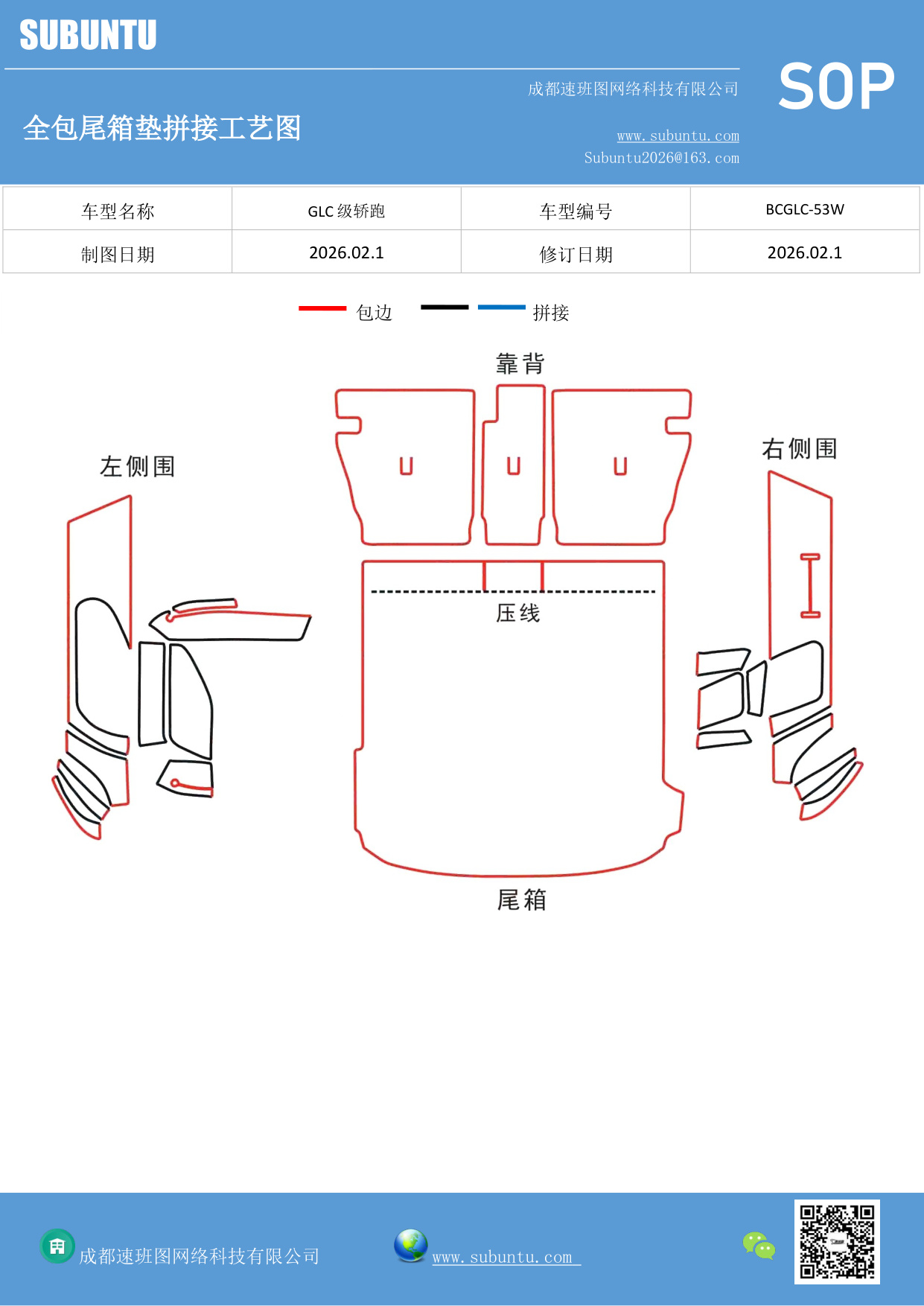 SUBUNTU

成都速班图网络科技有限公司

SOP

全包尾箱垫拼接工艺图

www.subuntu.com
Subuntu2026@163.com

| 车型名称 | GLC 级轿跑 | 车型编号 | BCGLC-53W |
|---|---|---|---|
| 制图日期 | 2026.02.1 | 修订日期 | 2026.02.1 |

包边 拼接

靠背

左侧围

右侧围

U U U

压线

尾箱

成都速班图网络科技有限公司

www.subuntu.com