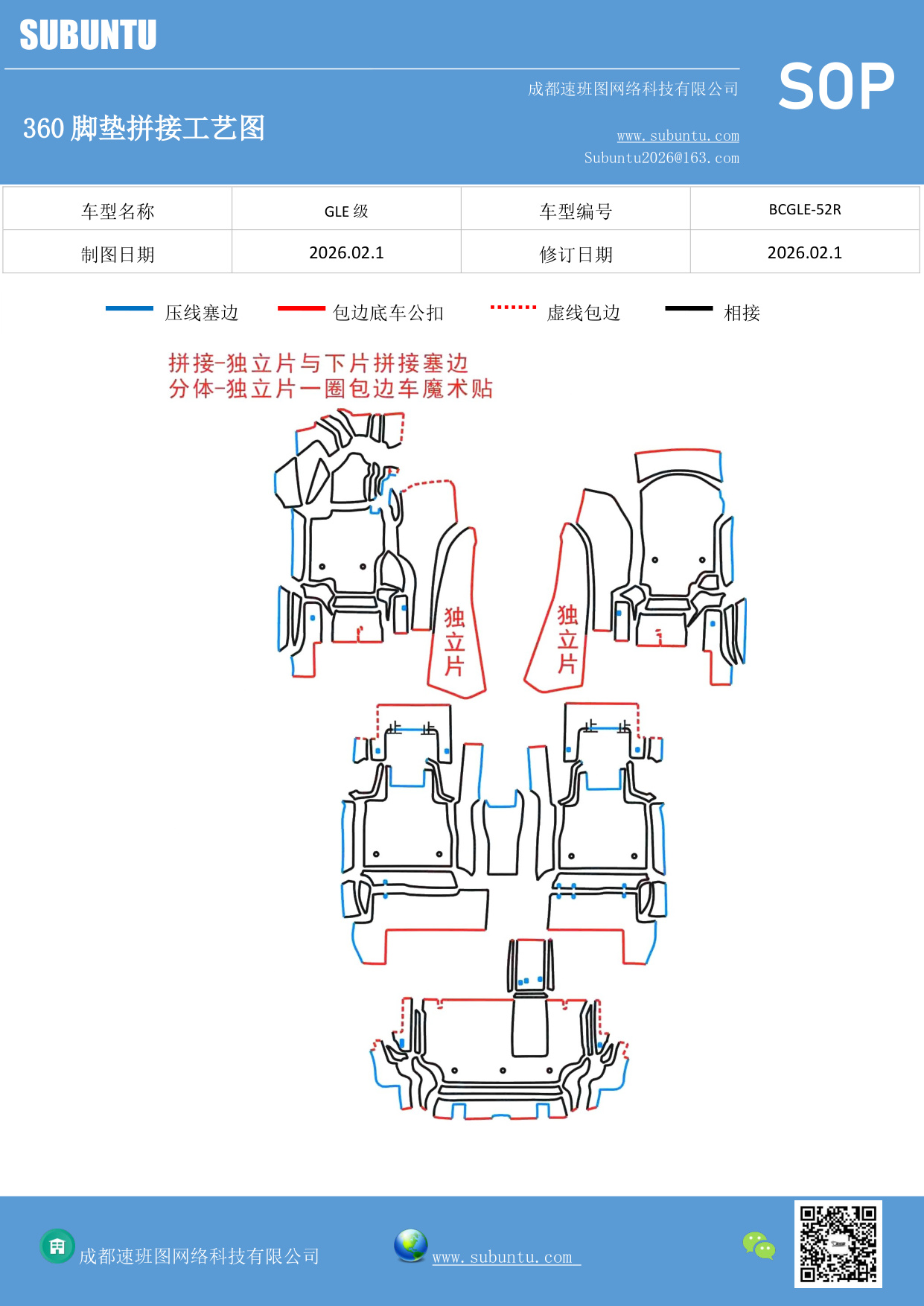 SUBUNTU

成都速班图网络科技有限公司

SOP

360 脚垫拼接工艺图

www.subuntu.com
Subuntu2026@163.com

| 车型名称 | GLE 级 | 车型编号 | BCGLE-52R |
|---|---|---|---|
| 制图日期 | 2026.02.1 | 修订日期 | 2026.02.1 |

压线塞边 包边底车公扣 虚线包边 相接

拼接-独立片与下片拼接塞边
分体-独立片一圈包边车魔术贴

独立片

独立片

成都速班图网络科技有限公司

www.subuntu.com