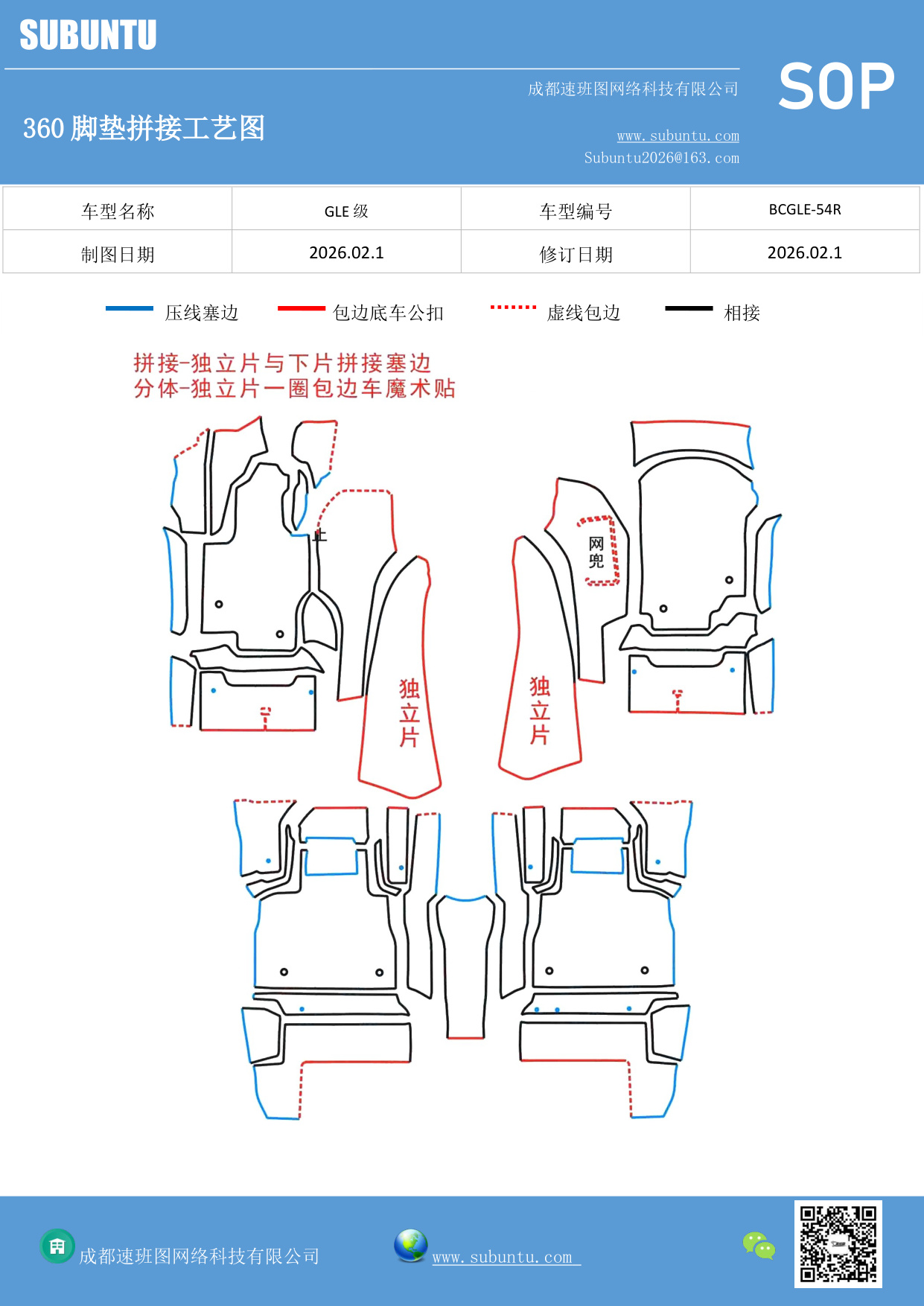 SUBUNTU

成都速班图网络科技有限公司

SOP

360 脚垫拼接工艺图

www.subuntu.com
Subuntu2026@163.com

| 车型名称 | GLE 级 | 车型编号 | BCGLE-54R |
|---|---|---|---|
| 制图日期 | 2026.02.1 | 修订日期 | 2026.02.1 |

压线塞边 包边底车公扣 虚线包边 相接

拼接-独立片与下片拼接塞边
分体-独立片一圈包边车魔术贴

网兜

独立片

独立片

成都速班图网络科技有限公司

www.subuntu.com