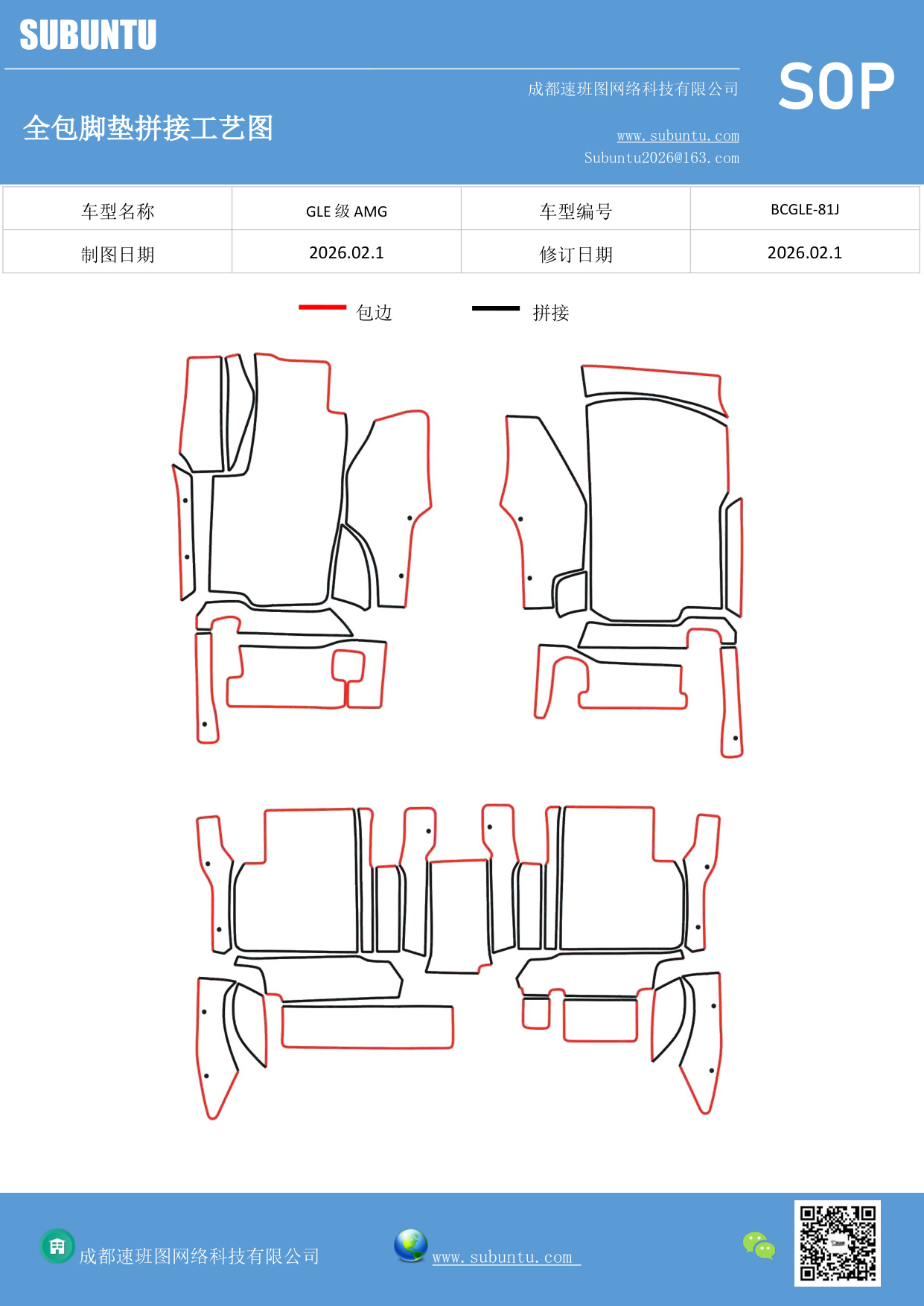 SUBUNTU

成都速班图网络科技有限公司

SOP

全包脚垫拼接工艺图

www.subuntu.com
Subuntu2026@163.com

| 车型名称 | GLE 级 AMG | 车型编号 | BCGLE-81J |
|---|---|---|---|
| 制图日期 | 2026.02.1 | 修订日期 | 2026.02.1 |

包边 拼接

成都速班图网络科技有限公司

www.subuntu.com