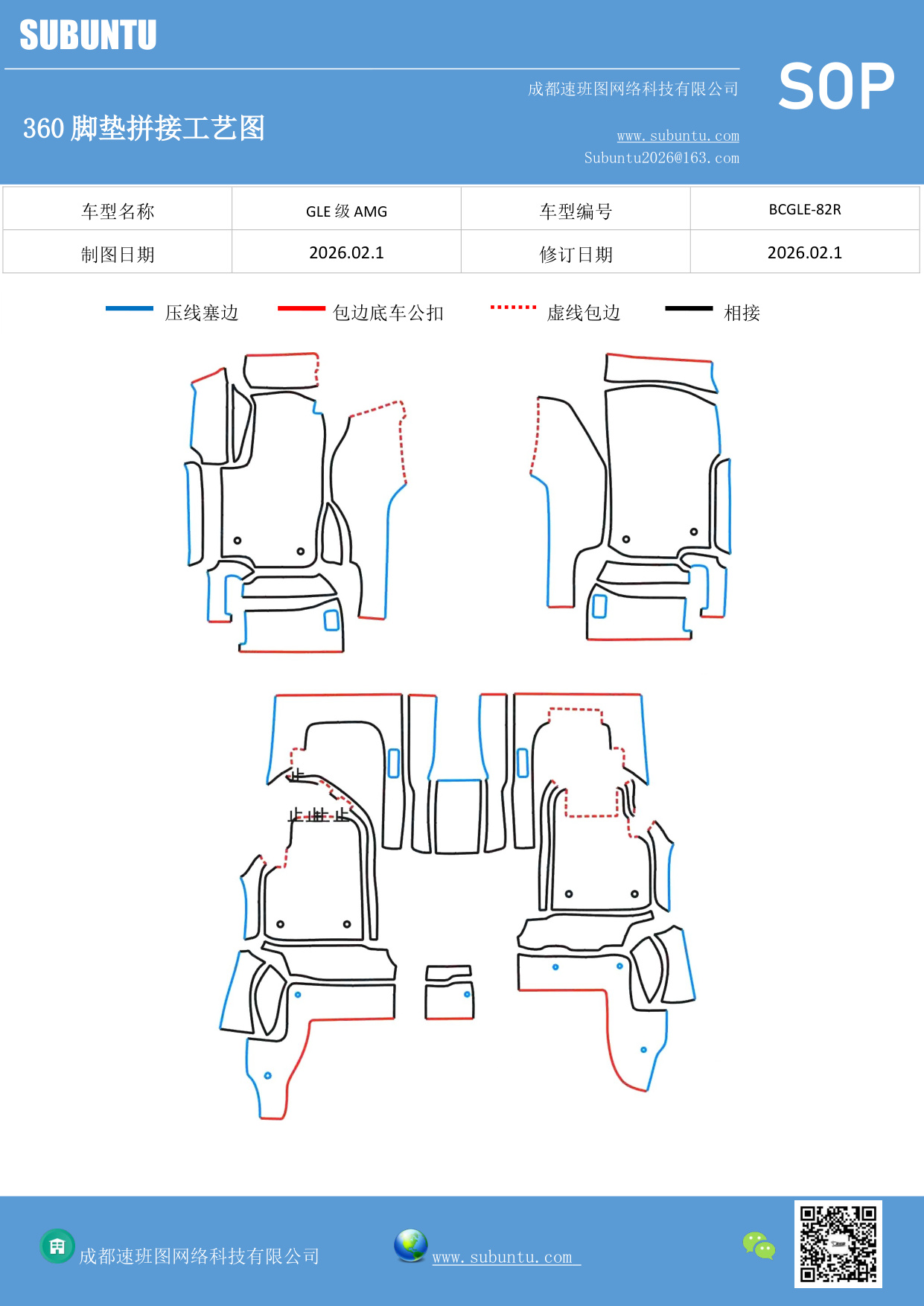 SUBUNTU

成都速班图网络科技有限公司

SOP

360 脚垫拼接工艺图

www.subuntu.com
Subuntu2026@163.com

| 车型名称 | GLE 级 AMG | 车型编号 | BCGLE-82R |
|---|---|---|---|
| 制图日期 | 2026.02.1 | 修订日期 | 2026.02.1 |

压线塞边 包边底车公扣 虚线包边 相接

成都速班图网络科技有限公司 www.subuntu.com