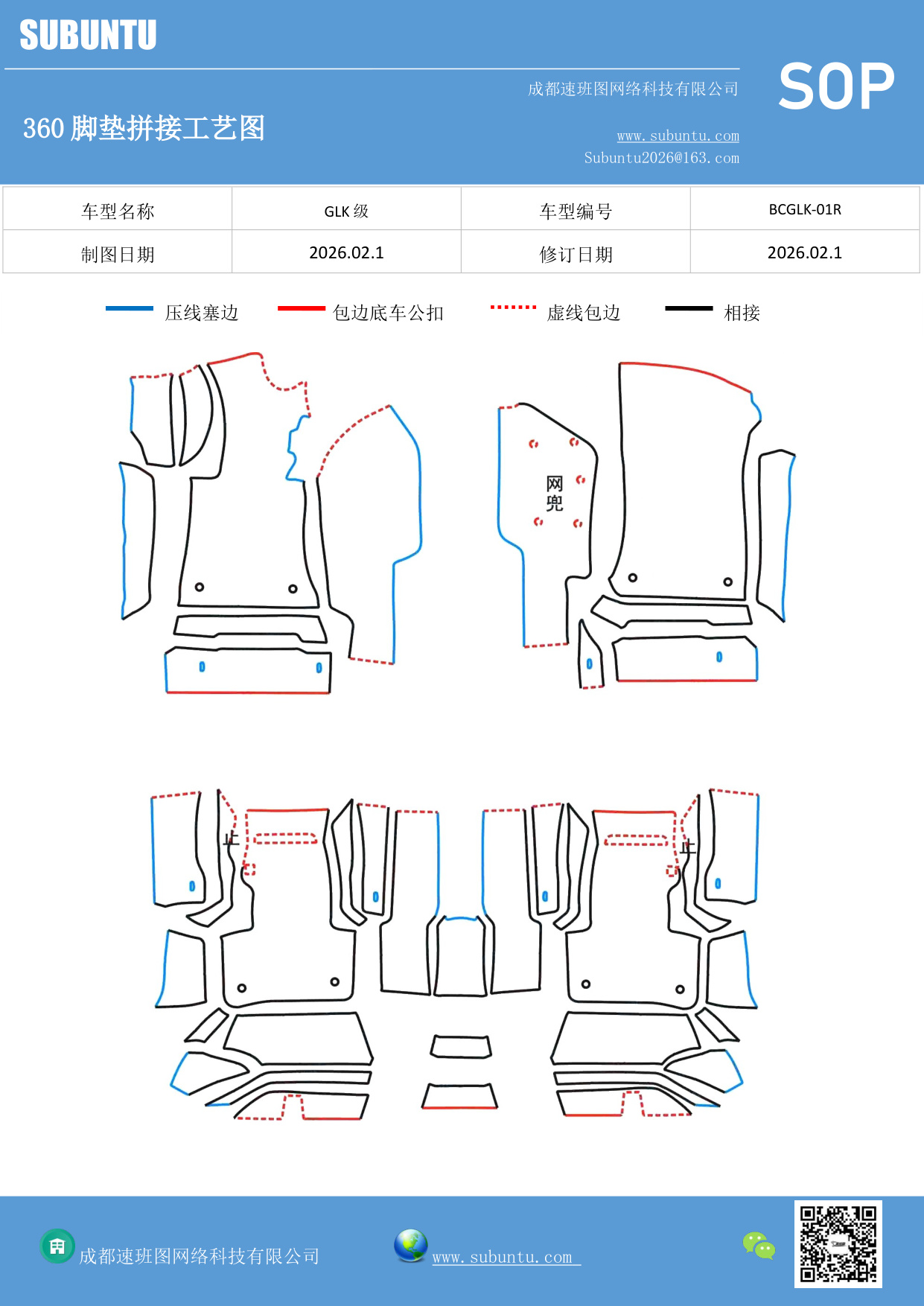 SUBUNTU

成都速班图网络科技有限公司

SOP

360 脚垫拼接工艺图

www.subuntu.com
Subuntu2026@163.com

| 车型名称 | GLK 级 | 车型编号 | BCGLK-01R |
|---|---|---|---|
| 制图日期 | 2026.02.1 | 修订日期 | 2026.02.1 |

压线塞边 包边底车公扣 虚线包边 相接

网兜

止

止

成都速班图网络科技有限公司 www.subuntu.com