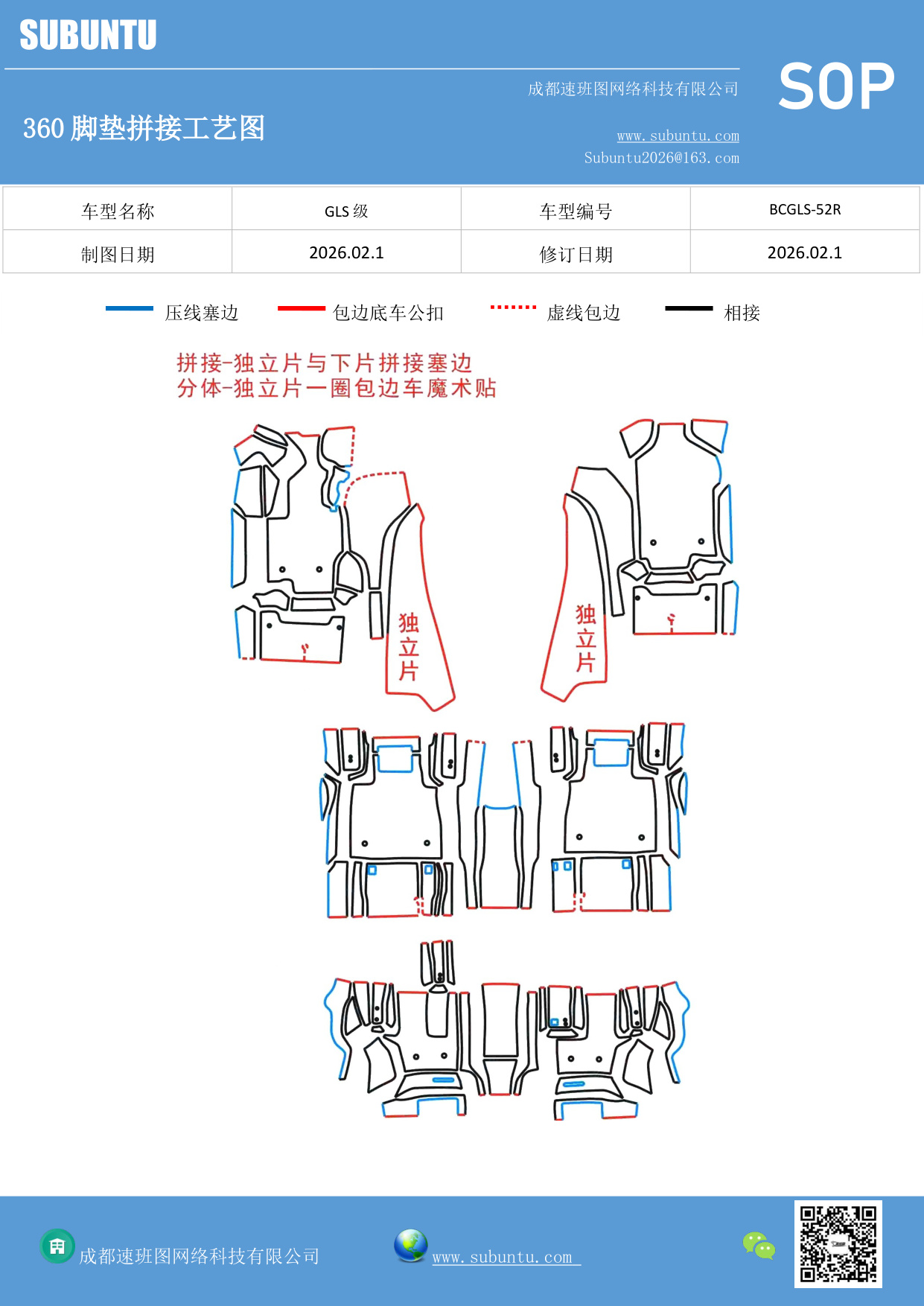 SUBUNTU

成都速班图网络科技有限公司

SOP

360 脚垫拼接工艺图

www.subuntu.com
Subuntu2026@163.com

| 车型名称 | GLS 级 | 车型编号 | BCGLS-52R |
|---|---|---|---|
| 制图日期 | 2026.02.1 | 修订日期 | 2026.02.1 |

压线塞边 包边底车公扣 虚线包边 相接

拼接-独立片与下片拼接塞边
分体-独立片一圈包边车魔术贴

独立片

独立片

成都速班图网络科技有限公司

www.subuntu.com