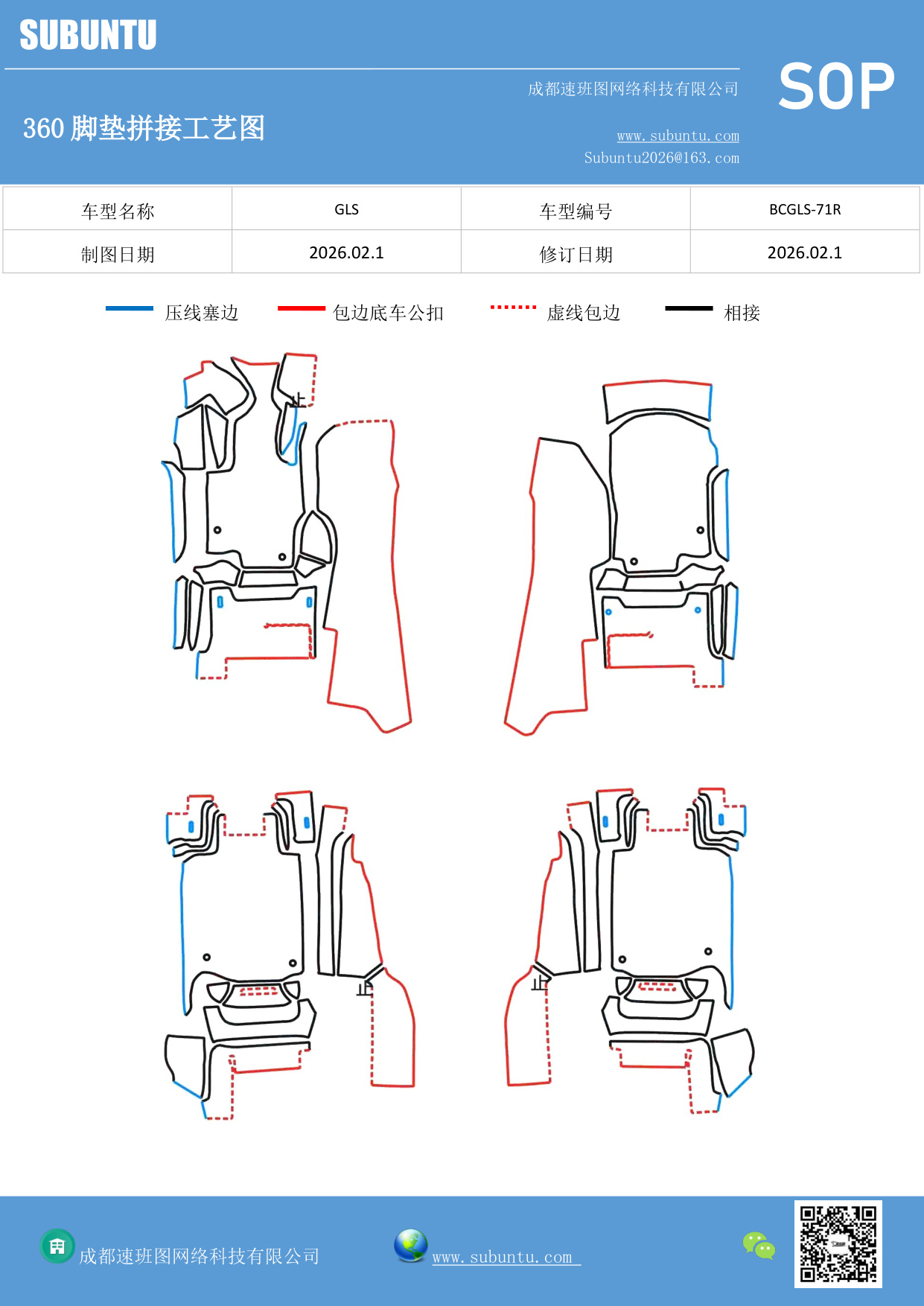 SUBUNTU

成都速班图网络科技有限公司

SOP

360 脚垫拼接工艺图

www.subuntu.com
Subuntu2026@163.com

| 车型名称 | GLS | 车型编号 | BCGLS-71R |
|---|---|---|---|
| 制图日期 | 2026.02.1 | 修订日期 | 2026.02.1 |

压线塞边 包边底车公扣 虚线包边 相接

止

止

止

成都速班图网络科技有限公司

www.subuntu.com