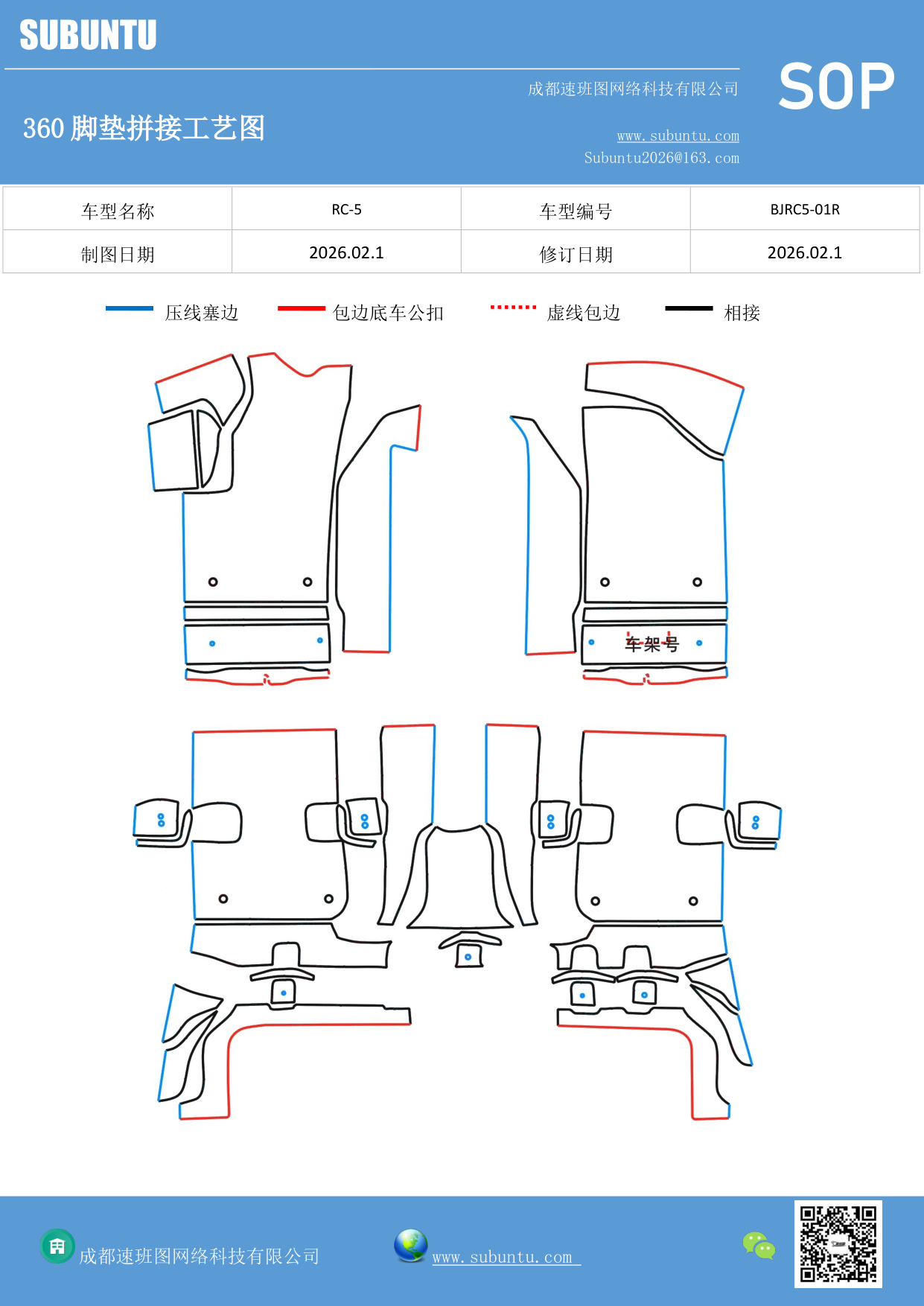 SUBUNTU

成都速班图网络科技有限公司

SOP

360 脚垫拼接工艺图

www.subuntu.com
Subuntu2026@163.com

| 车型名称 | RC-5 | 车型编号 | BJRC5-01R |
|---|---|---|---|
| 制图日期 | 2026.02.1 | 修订日期 | 2026.02.1 |

压线塞边 包边底车公扣 虚线包边 相接

车架号

成都速班图网络科技有限公司 www.subuntu.com