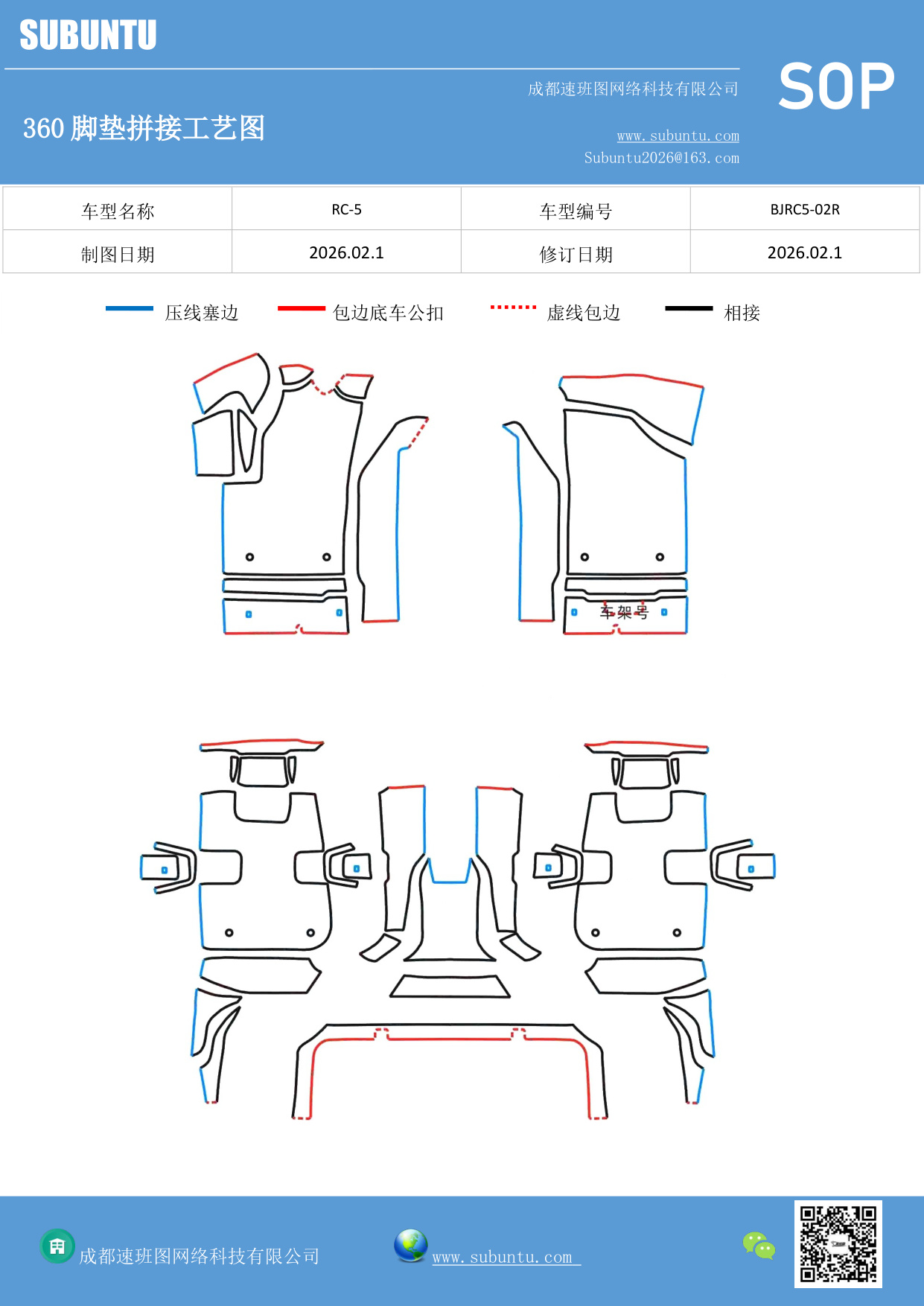 SUBUNTU

成都速班图网络科技有限公司

SOP

360 脚垫拼接工艺图

www.subuntu.com
Subuntu2026@163.com

| 车型名称 | RC-5 | 车型编号 | BJRC5-02R |
|---|---|---|---|
| 制图日期 | 2026.02.1 | 修订日期 | 2026.02.1 |

压线塞边 包边底车公扣 虚线包边 相接

车架号

成都速班图网络科技有限公司 www.subuntu.com