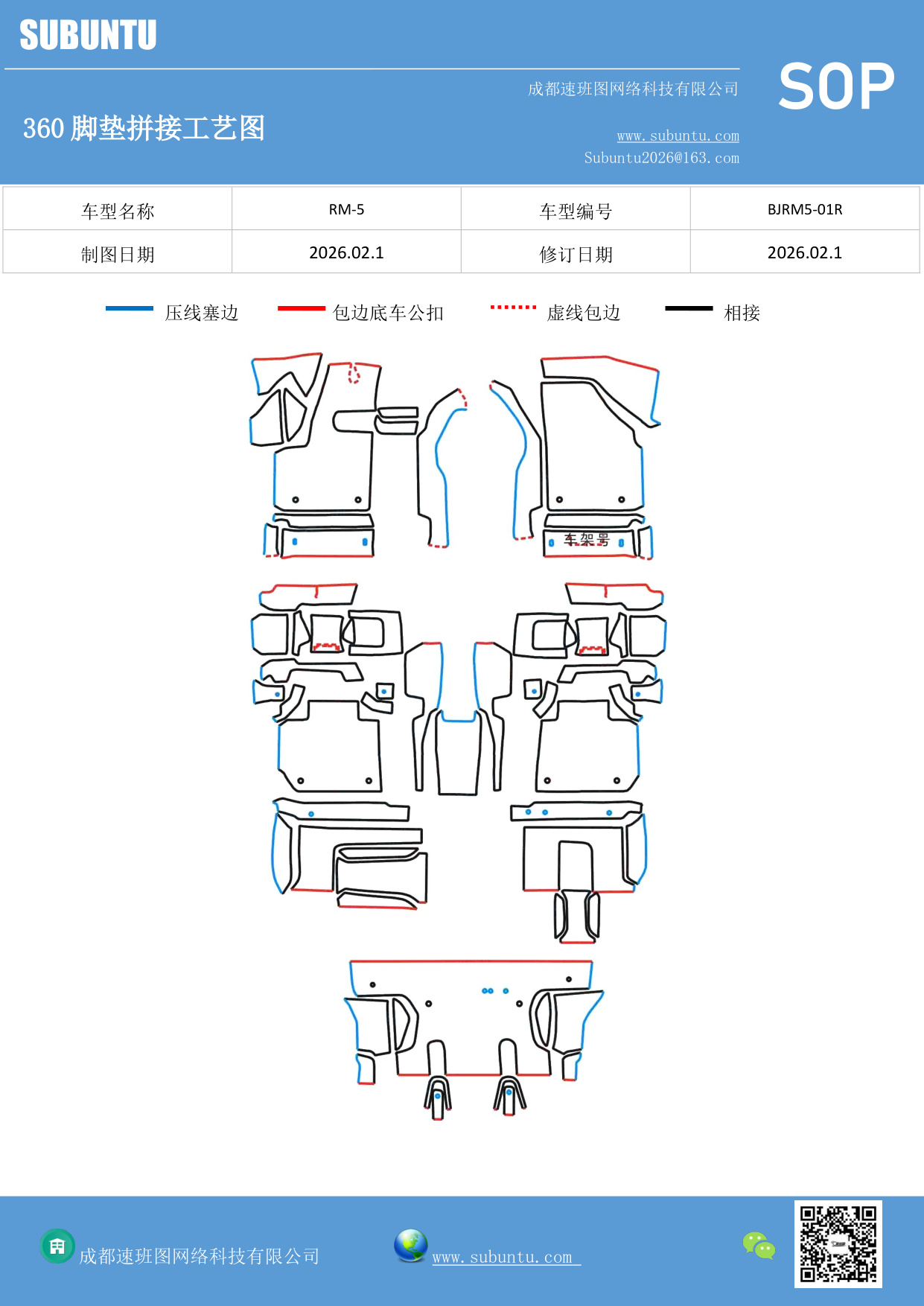 SUBUNTU

成都速班图网络科技有限公司

SOP

360 脚垫拼接工艺图

www.subuntu.com
Subuntu2026@163.com

| 车型名称 | RM-5 | 车型编号 | BJRM5-01R |
|---|---|---|---|
| 制图日期 | 2026.02.1 | 修订日期 | 2026.02.1 |

压线塞边　包边底车公扣　虚线包边　相接

车架号

成都速班图网络科技有限公司

www.subuntu.com