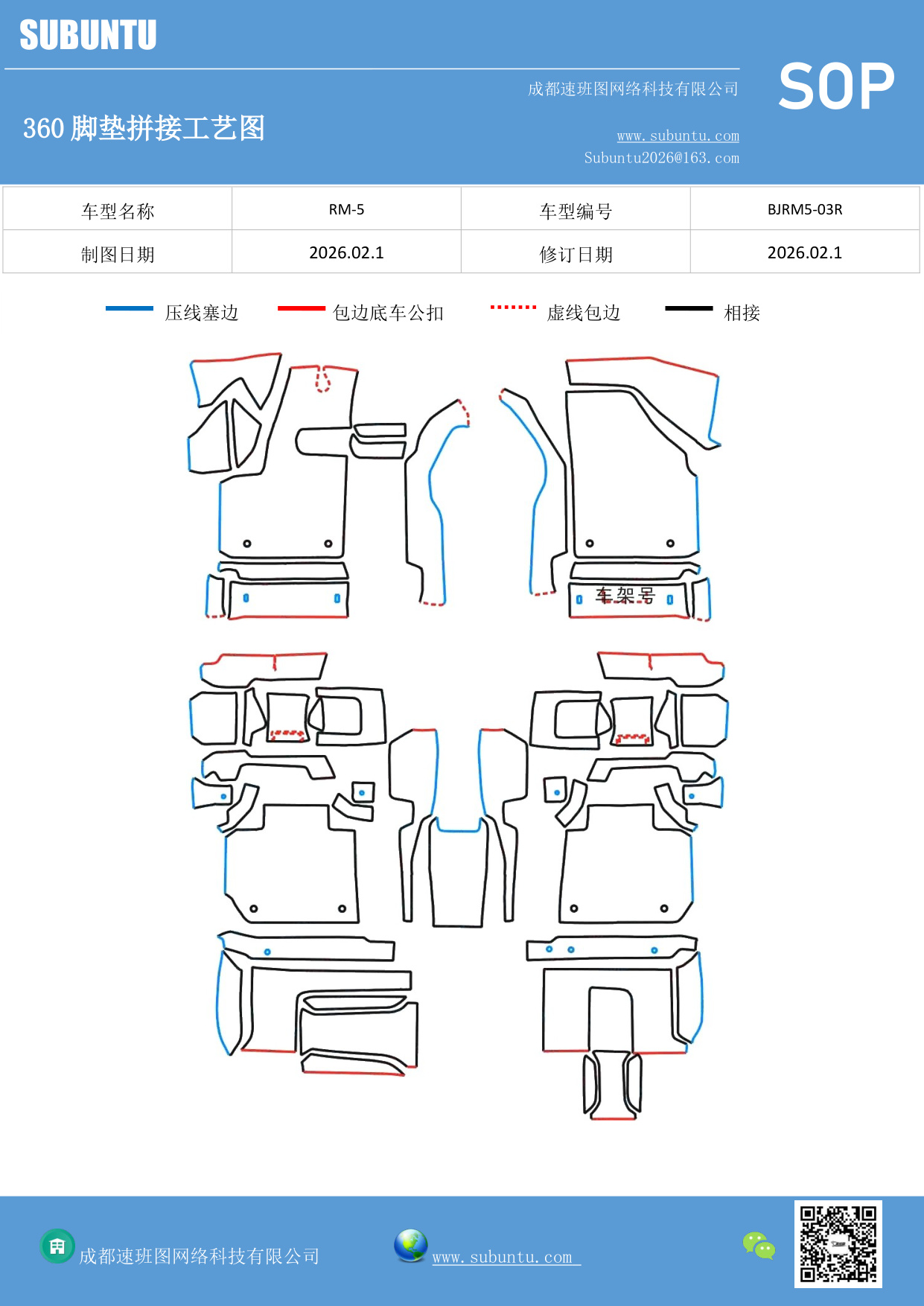 SUBUNTU

成都速班图网络科技有限公司

SOP

360 脚垫拼接工艺图

www.subuntu.com
Subuntu2026@163.com

| 车型名称 | RM-5 | 车型编号 | BJRM5-03R |
|---|---|---|---|
| 制图日期 | 2026.02.1 | 修订日期 | 2026.02.1 |

压线塞边 包边底车公扣 虚线包边 相接

车架号

成都速班图网络科技有限公司

www.subuntu.com