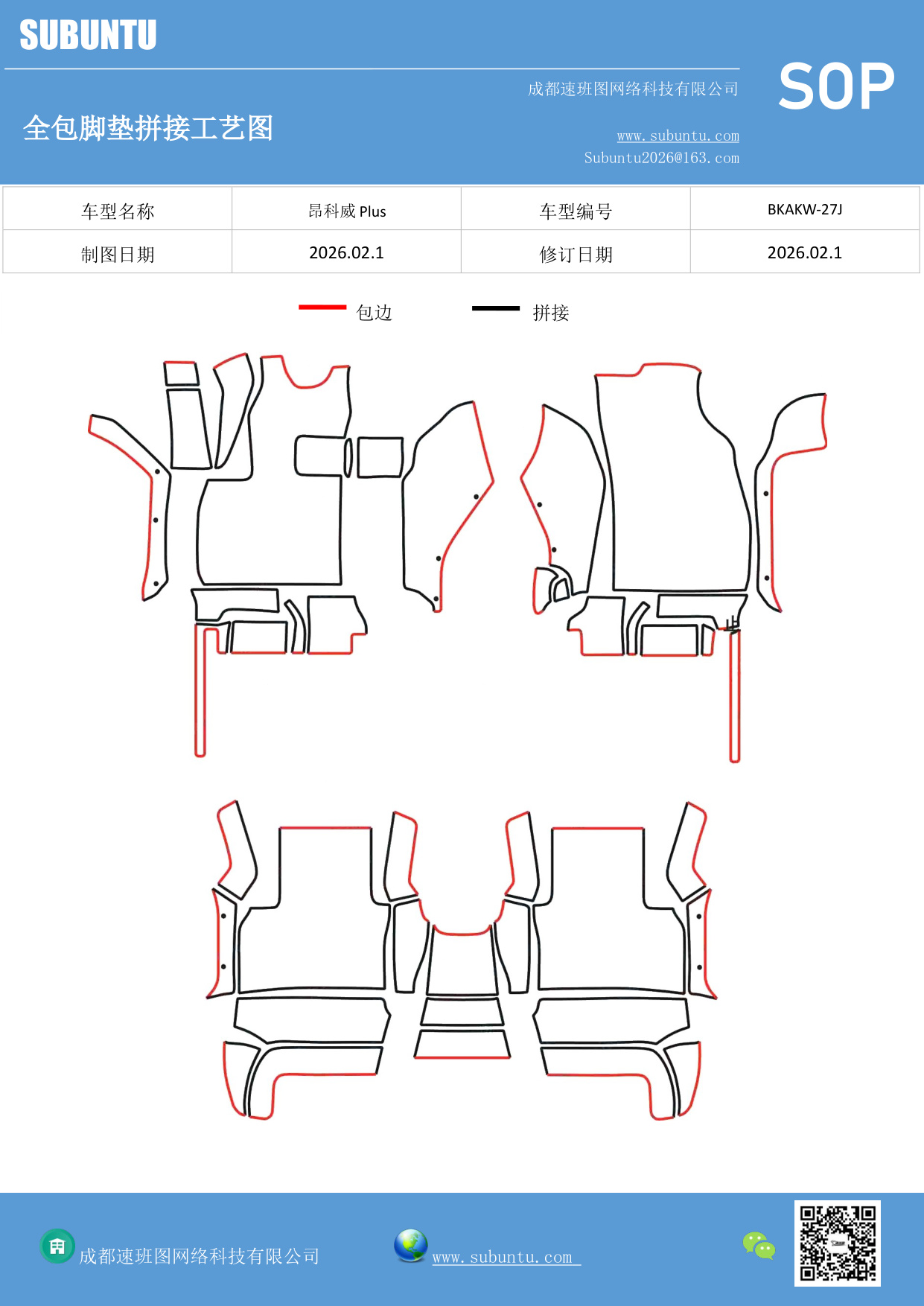 SUBUNTU

成都速班图网络科技有限公司

SOP

全包脚垫拼接工艺图

www.subuntu.com
Subuntu2026@163.com

| 车型名称 | 昂科威 Plus | 车型编号 | BKAKW-27J |
|---|---|---|---|
| 制图日期 | 2026.02.1 | 修订日期 | 2026.02.1 |

包边　　拼接

成都速班图网络科技有限公司　　www.subuntu.com