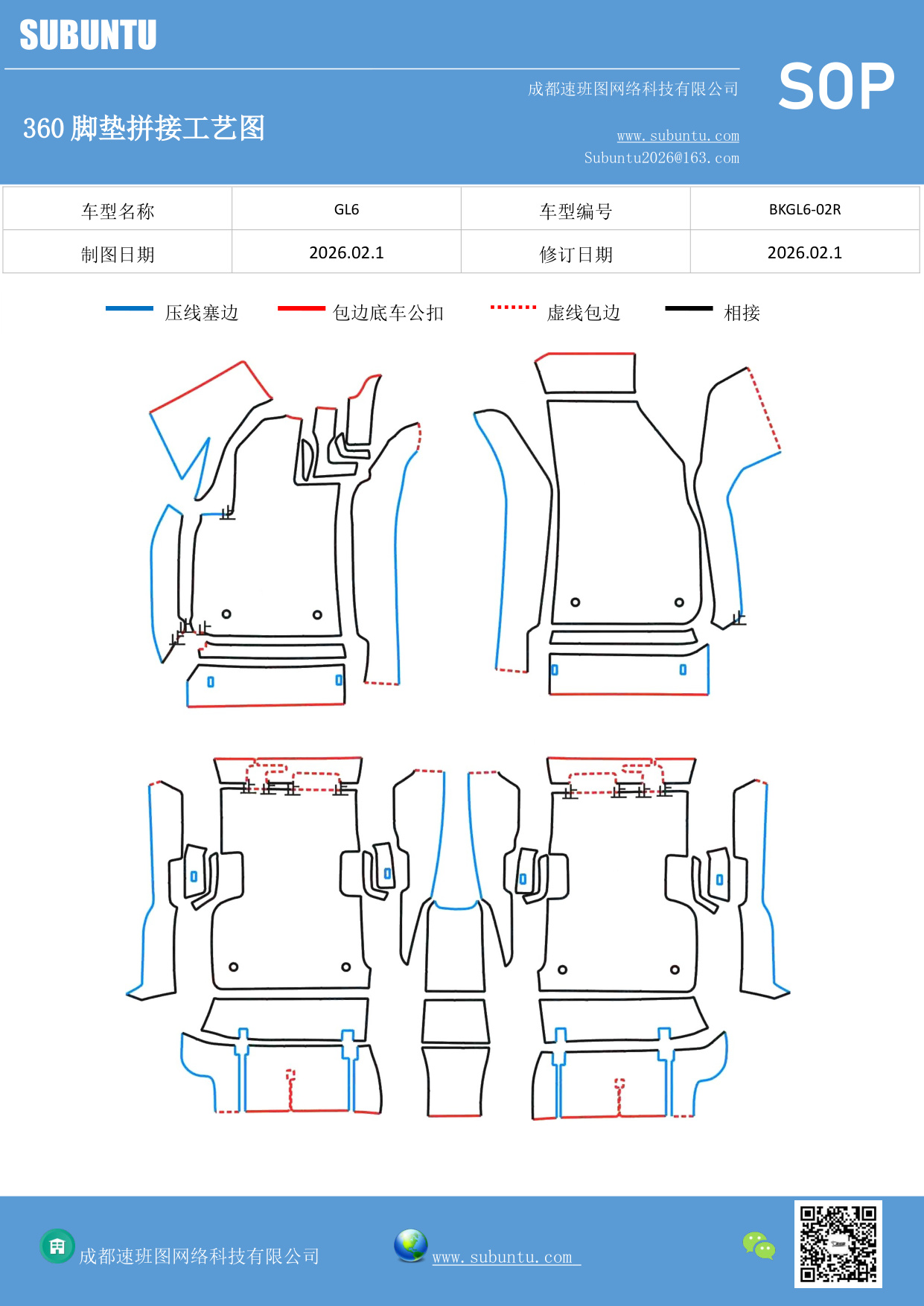 SUBUNTU

成都速班图网络科技有限公司

SOP

360 脚垫拼接工艺图

www.subuntu.com
Subuntu2026@163.com

| 车型名称 | GL6 | 车型编号 | BKGL6-02R |
|---|---|---|---|
| 制图日期 | 2026.02.1 | 修订日期 | 2026.02.1 |

压线塞边　包边底车公扣　虚线包边　相接

成都速班图网络科技有限公司

www.subuntu.com