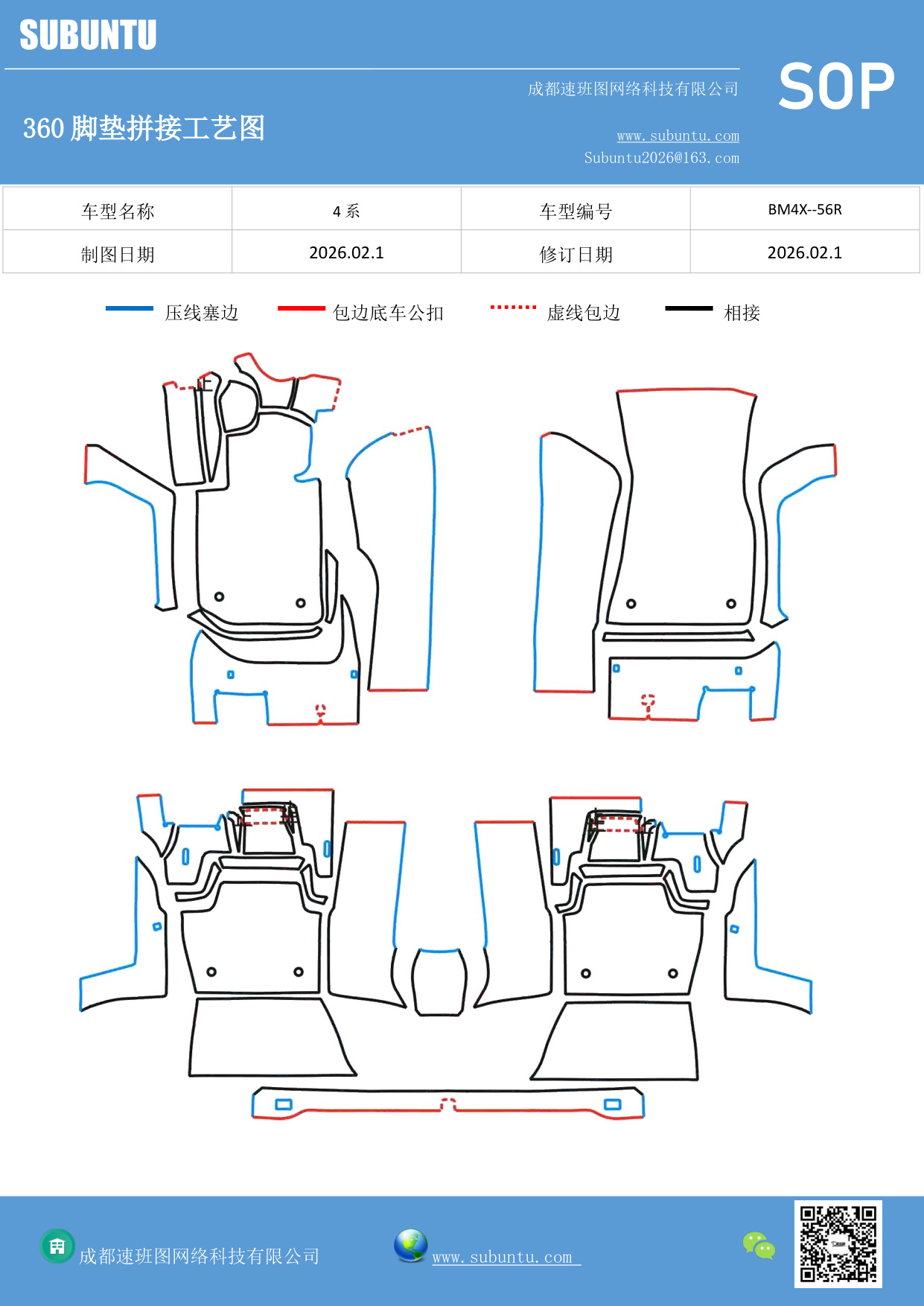 SUBUNTU

成都速班图网络科技有限公司

SOP

360 脚垫拼接工艺图

www.subuntu.com
Subuntu2026@163.com

| 车型名称 | 4 系 | 车型编号 | BM4X--56R |
|---|---|---|---|
| 制图日期 | 2026.02.1 | 修订日期 | 2026.02.1 |

压线塞边 包边底车公扣 虚线包边 相接

成都速班图网络科技有限公司 www.subuntu.com