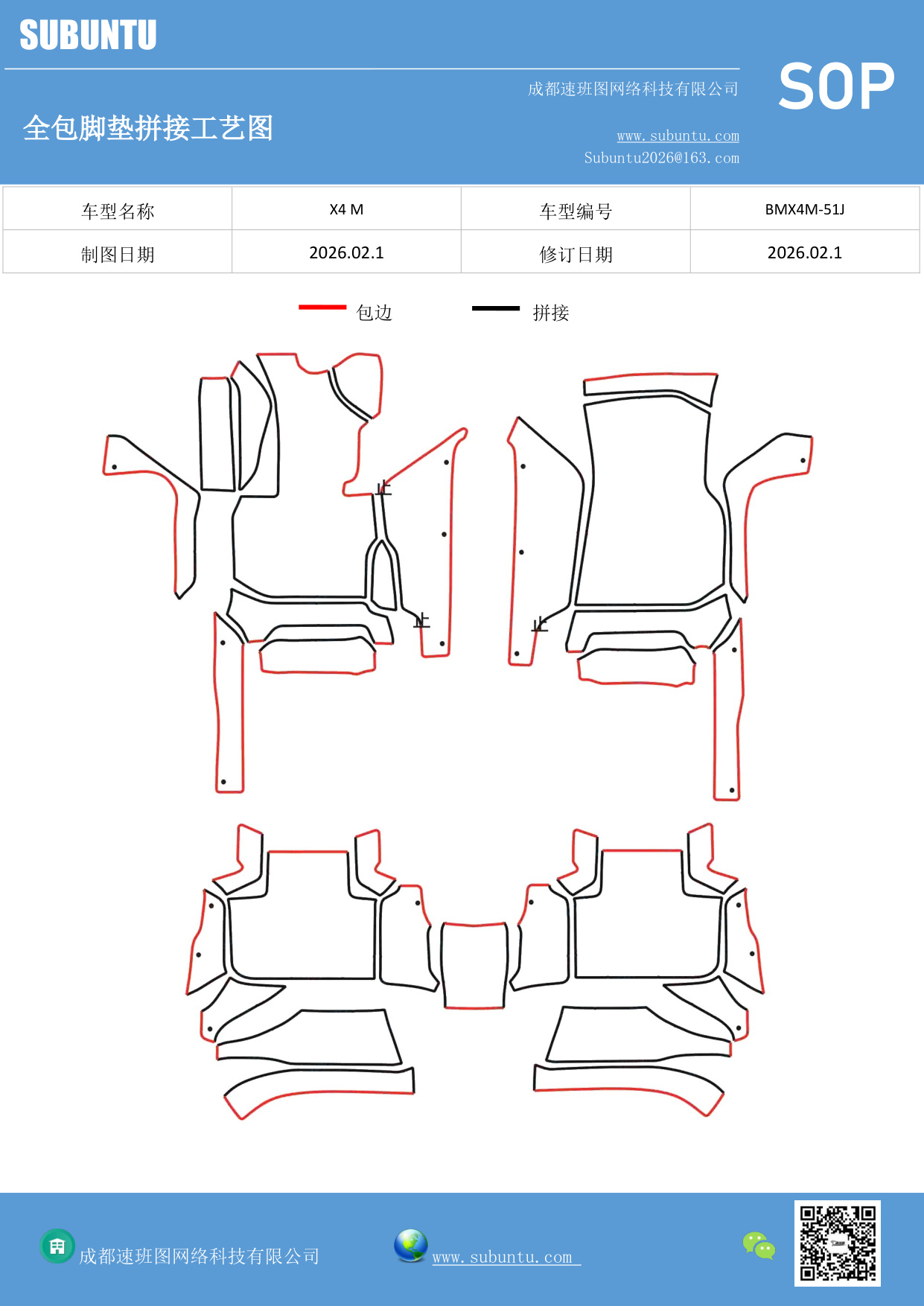 SUBUNTU

成都速班图网络科技有限公司

SOP

全包脚垫拼接工艺图

www.subuntu.com
Subuntu2026@163.com

| 车型名称 | X4 M | 车型编号 | BMX4M-51J |
|---|---|---|---|
| 制图日期 | 2026.02.1 | 修订日期 | 2026.02.1 |

包边　拼接

止
止
止

成都速班图网络科技有限公司　www.subuntu.com