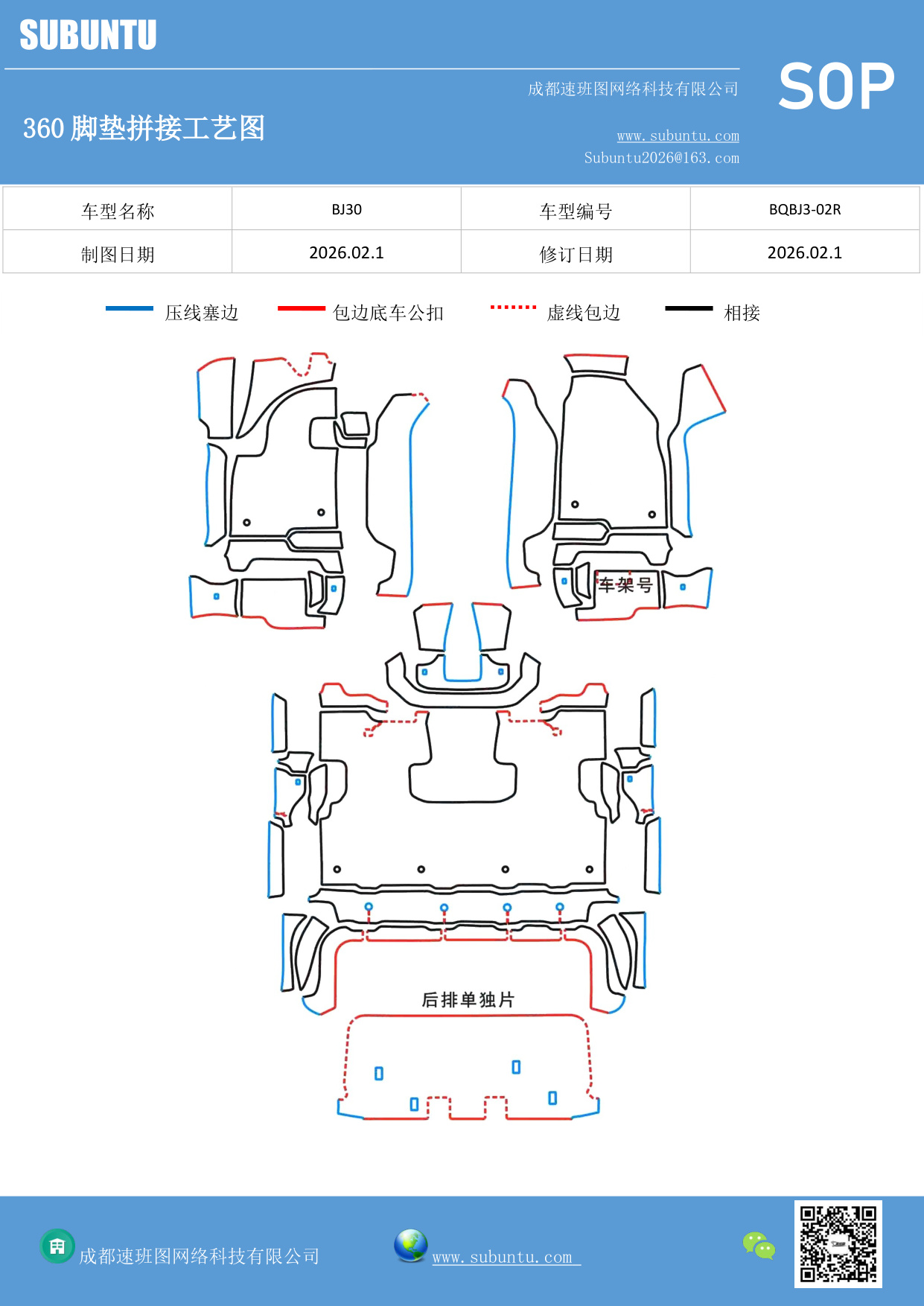 SUBUNTU

成都速班图网络科技有限公司

SOP

360 脚垫拼接工艺图

www.subuntu.com
Subuntu2026@163.com

| 车型名称 | BJ30 | 车型编号 | BQBJ3-02R |
|---|---|---|---|
| 制图日期 | 2026.02.1 | 修订日期 | 2026.02.1 |

压线塞边　包边底车公扣　虚线包边　相接

车架号

后排单独片

成都速班图网络科技有限公司

www.subuntu.com