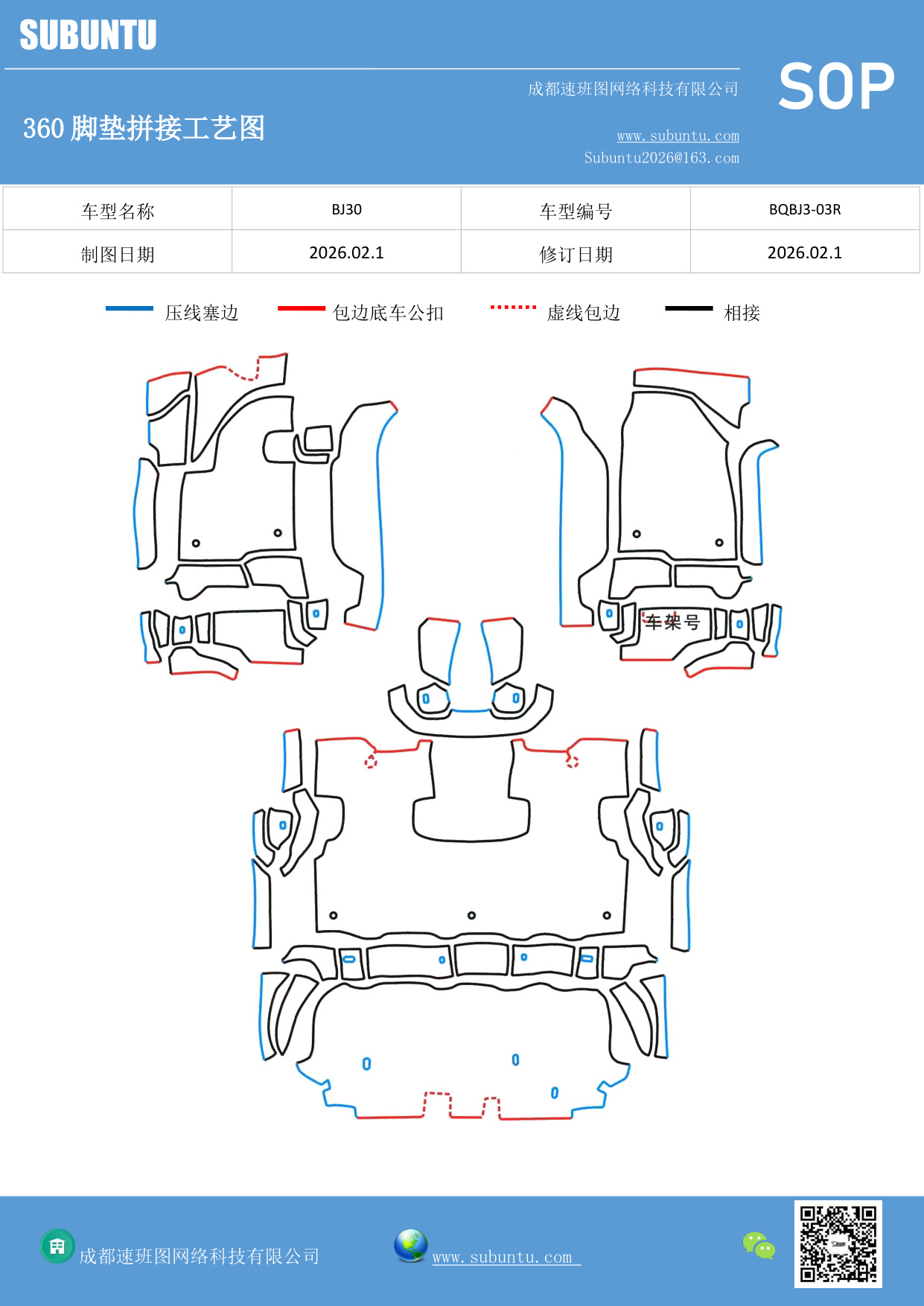 SUBUNTU

成都速班图网络科技有限公司

SOP

360 脚垫拼接工艺图

www.subuntu.com
Subuntu2026@163.com

| 车型名称 | BJ30 | 车型编号 | BQBJ3-03R |
|---|---|---|---|
| 制图日期 | 2026.02.1 | 修订日期 | 2026.02.1 |

压线塞边　包边底车公扣　虚线包边　相接

车架号

成都速班图网络科技有限公司

www.subuntu.com