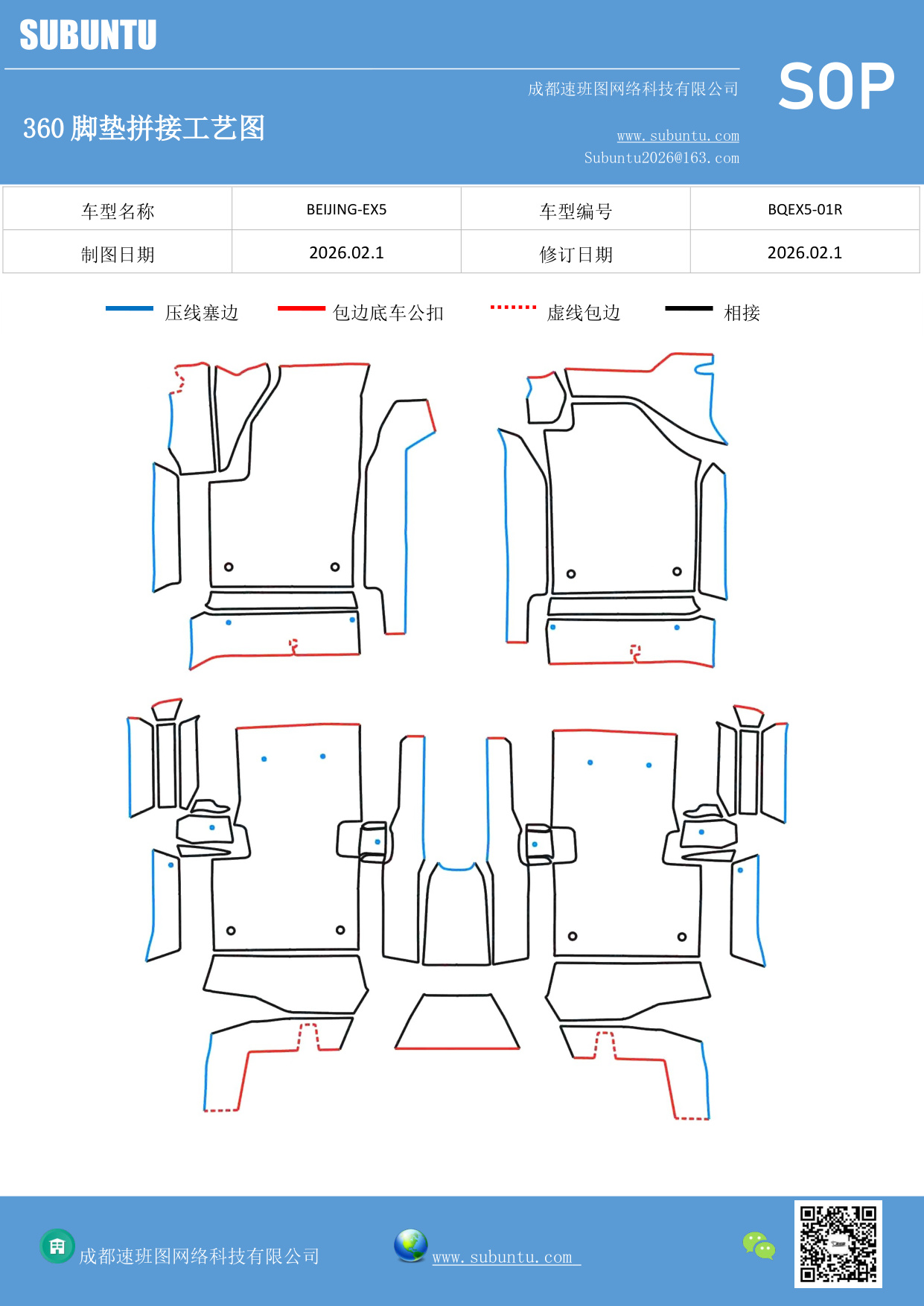 SUBUNTU

成都速班图网络科技有限公司

SOP

360 脚垫拼接工艺图

www.subuntu.com
Subuntu2026@163.com

| 车型名称 | BEIJING-EX5 | 车型编号 | BQEX5-01R |
|---|---|---|---|
| 制图日期 | 2026.02.1 | 修订日期 | 2026.02.1 |

压线塞边 包边底车公扣 虚线包边 相接

成都速班图网络科技有限公司 www.subuntu.com