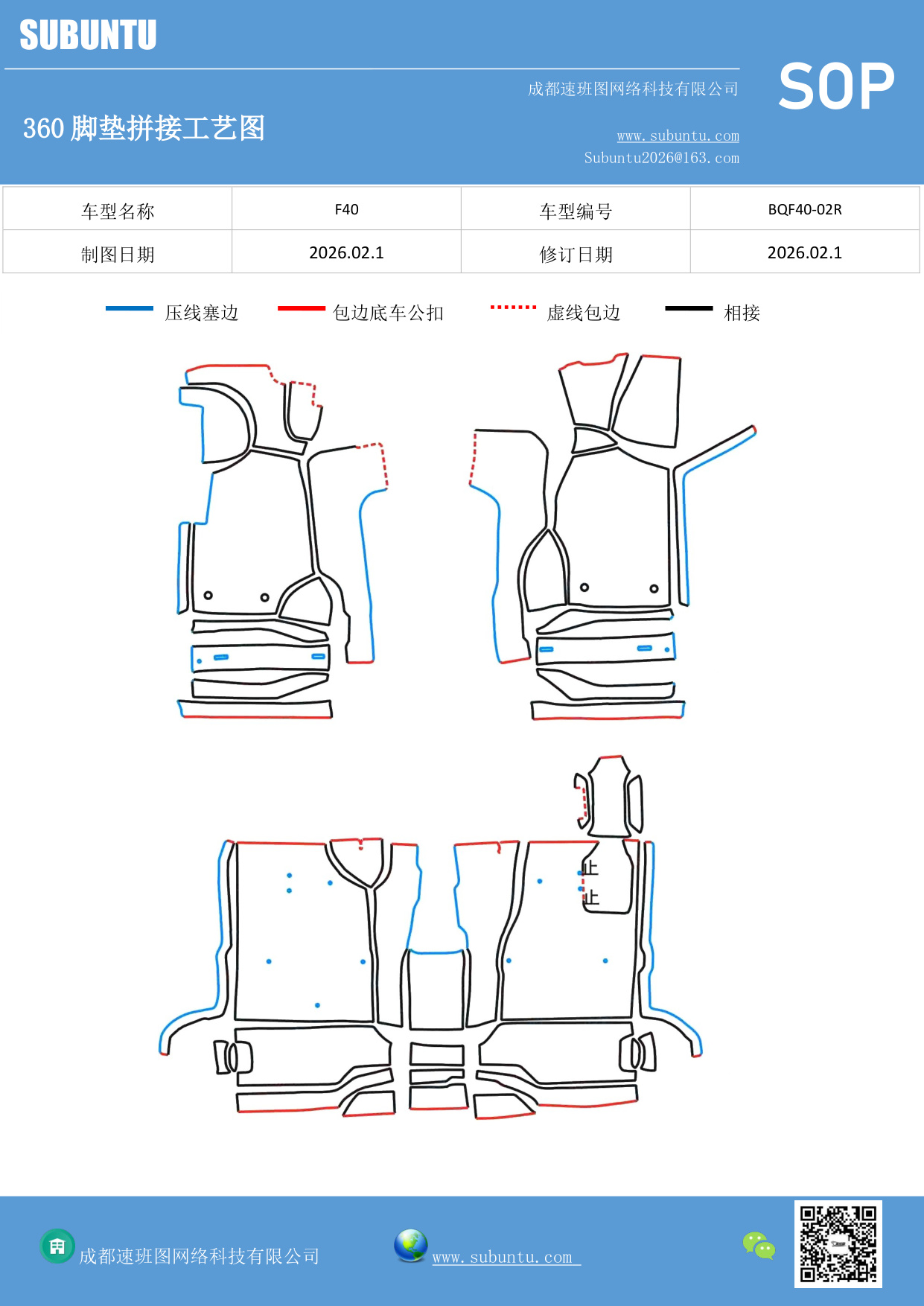 SUBUNTU

成都速班图网络科技有限公司

SOP

360 脚垫拼接工艺图

www.subuntu.com
Subuntu2026@163.com

| 车型名称 | F40 | 车型编号 | BQF40-02R |
|---|---|---|---|
| 制图日期 | 2026.02.1 | 修订日期 | 2026.02.1 |

压线塞边　包边底车公扣　虚线包边　相接

止
止

成都速班图网络科技有限公司　www.subuntu.com