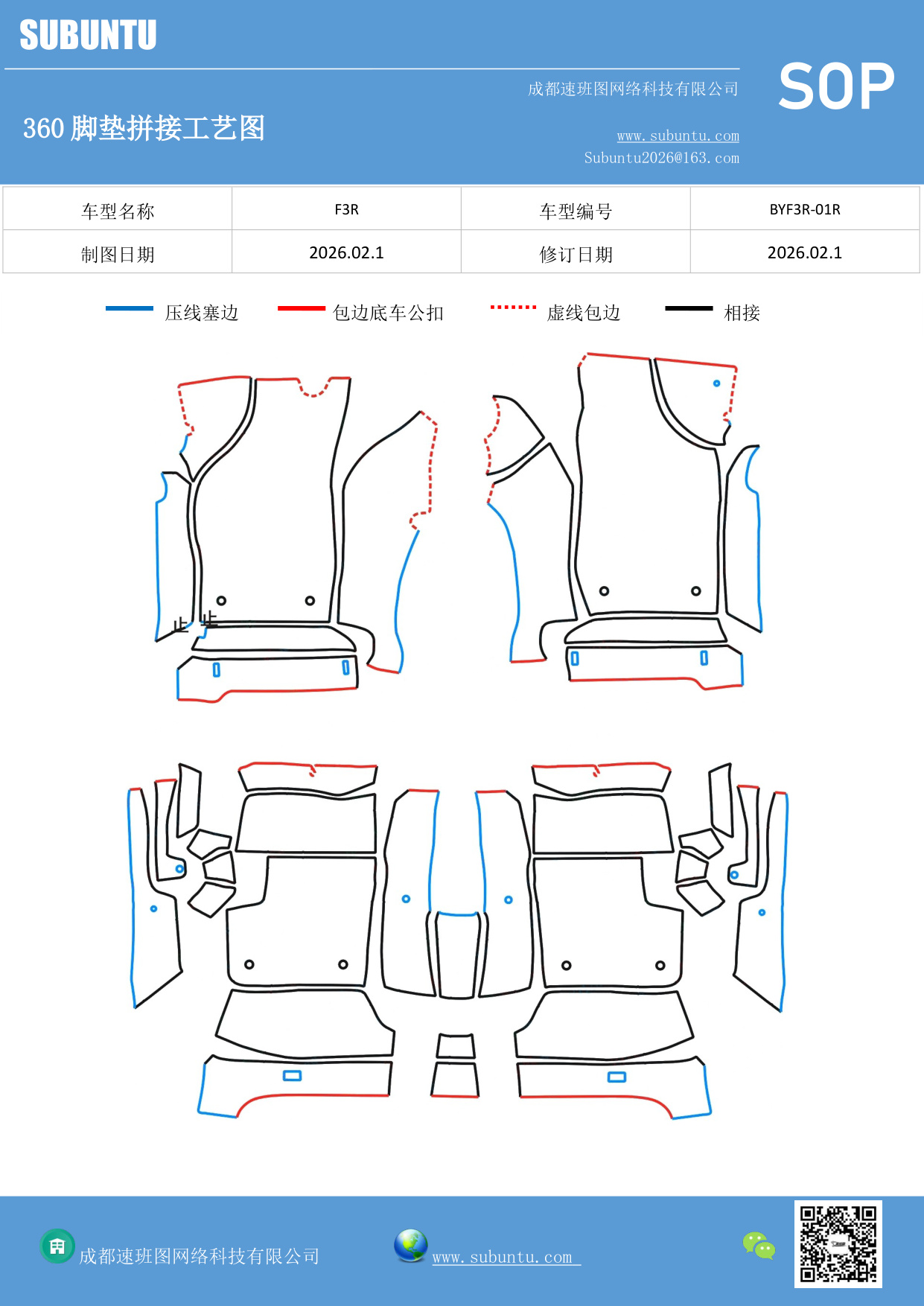 SUBUNTU

成都速班图网络科技有限公司

SOP

360 脚垫拼接工艺图

www.subuntu.com
Subuntu2026@163.com

| 车型名称 | F3R | 车型编号 | BYF3R-01R |
|---|---|---|---|
| 制图日期 | 2026.02.1 | 修订日期 | 2026.02.1 |

压线塞边 包边底车公扣 虚线包边 相接

止 止

成都速班图网络科技有限公司 www.subuntu.com