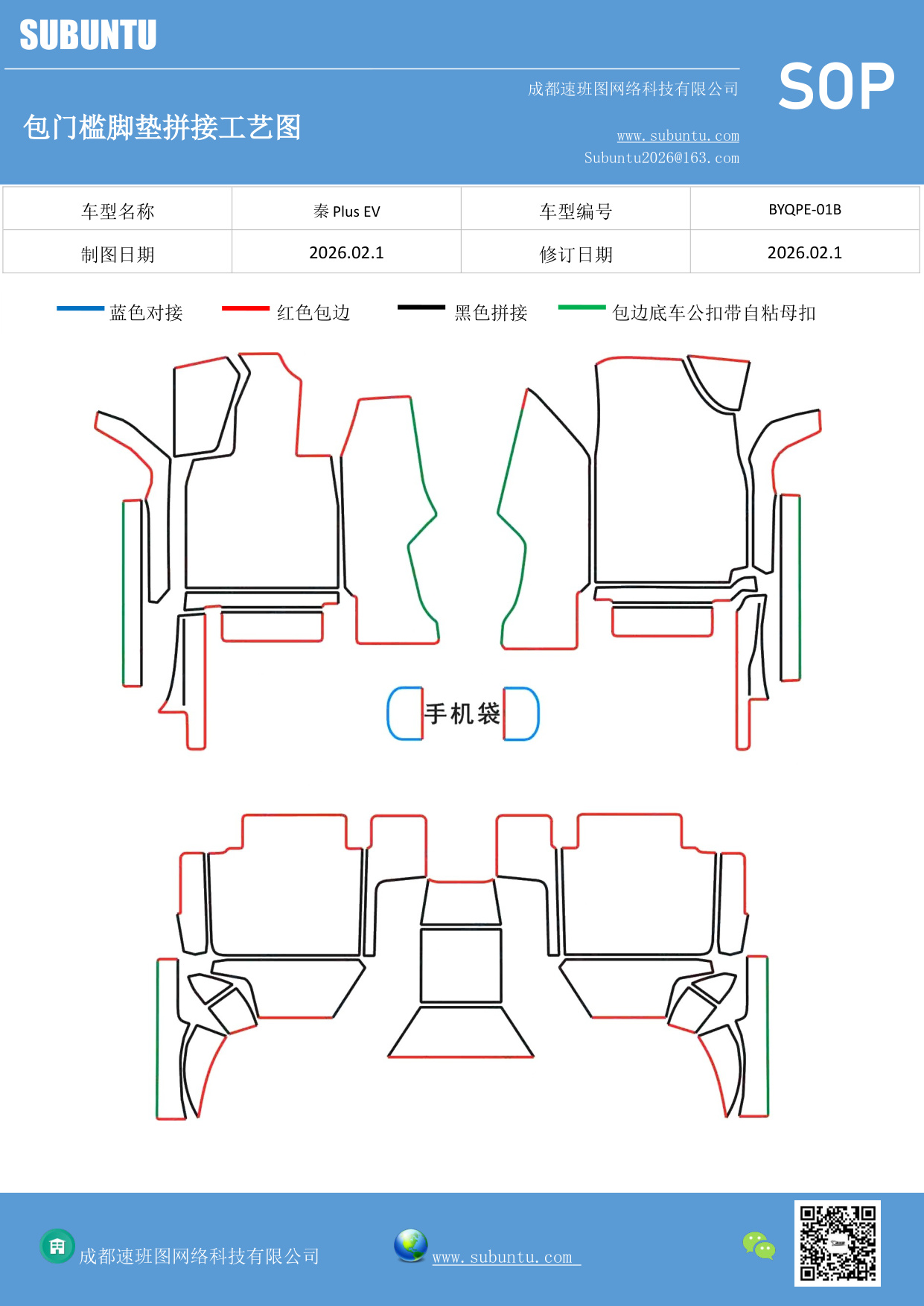 SUBUNTU

成都速班图网络科技有限公司

SOP

包门槛脚垫拼接工艺图

www.subuntu.com
Subuntu2026@163.com

| 车型名称 | 秦 Plus EV | 车型编号 | BYQPE-01B |
|---|---|---|---|
| 制图日期 | 2026.02.1 | 修订日期 | 2026.02.1 |

蓝色对接 红色包边 黑色拼接 包边底车公扣带自粘母扣

手机袋

成都速班图网络科技有限公司 www.subuntu.com