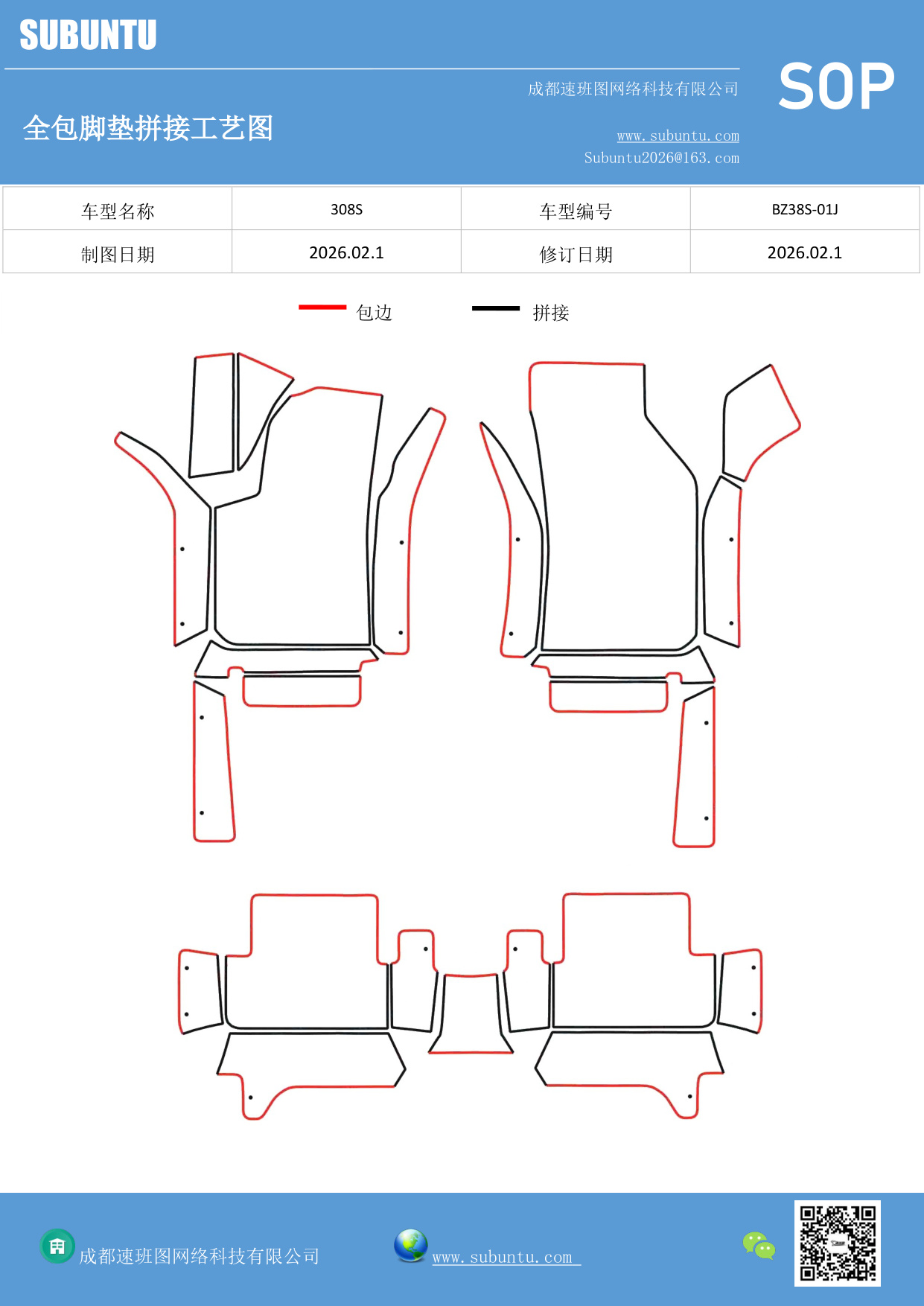 SUBUNTU

成都速班图网络科技有限公司

SOP

全包脚垫拼接工艺图

www.subuntu.com
Subuntu2026@163.com

| 车型名称 | 308S | 车型编号 | BZ38S-01J |
|---|---|---|---|
| 制图日期 | 2026.02.1 | 修订日期 | 2026.02.1 |

包边 拼接

成都速班图网络科技有限公司

www.subuntu.com