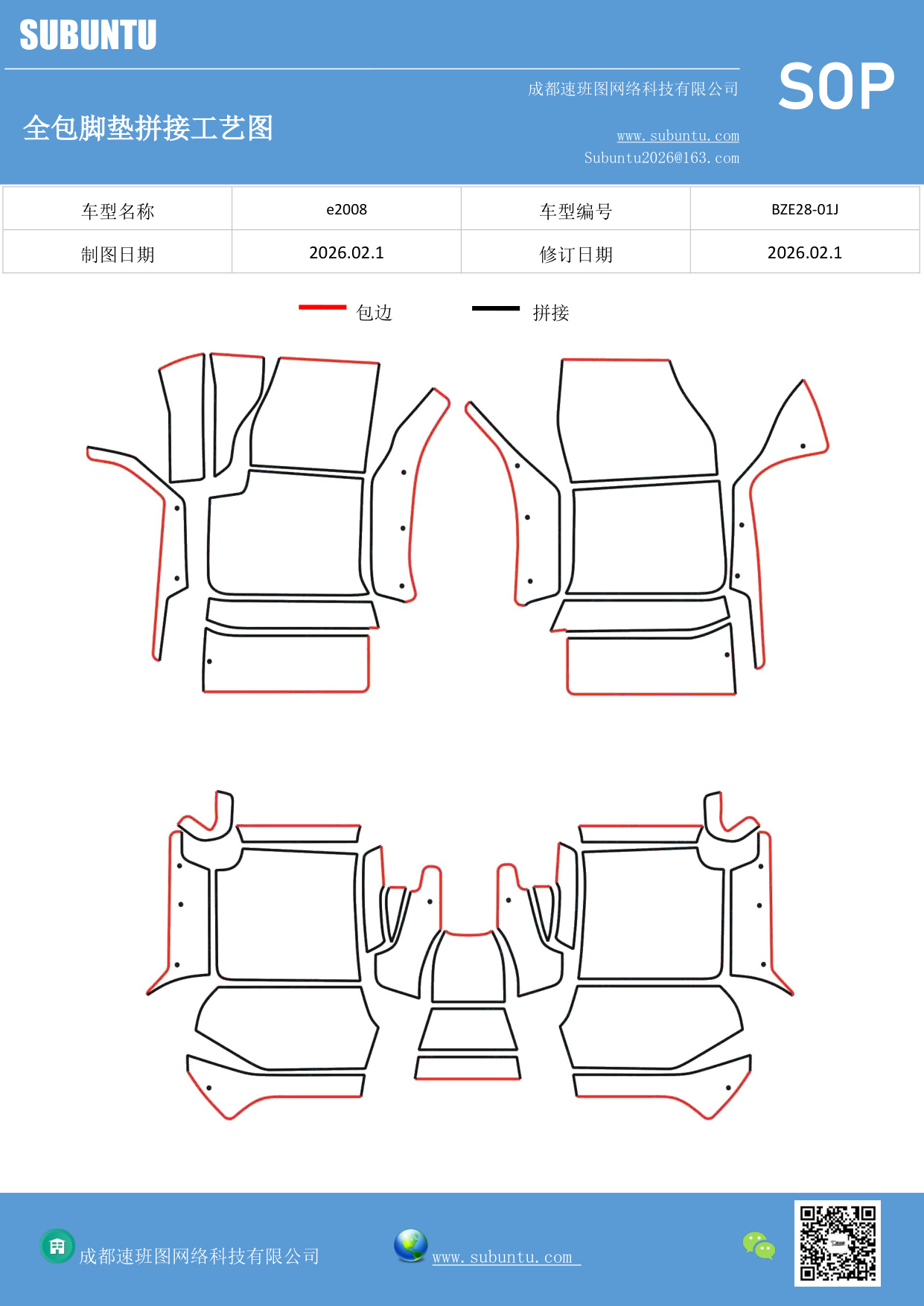 SUBUNTU

成都速班图网络科技有限公司

SOP

全包脚垫拼接工艺图

www.subuntu.com
Subuntu2026@163.com

| 车型名称 | e2008 | 车型编号 | BZE28-01J |
|---|---|---|---|
| 制图日期 | 2026.02.1 | 修订日期 | 2026.02.1 |

包边 拼接

成都速班图网络科技有限公司

www.subuntu.com