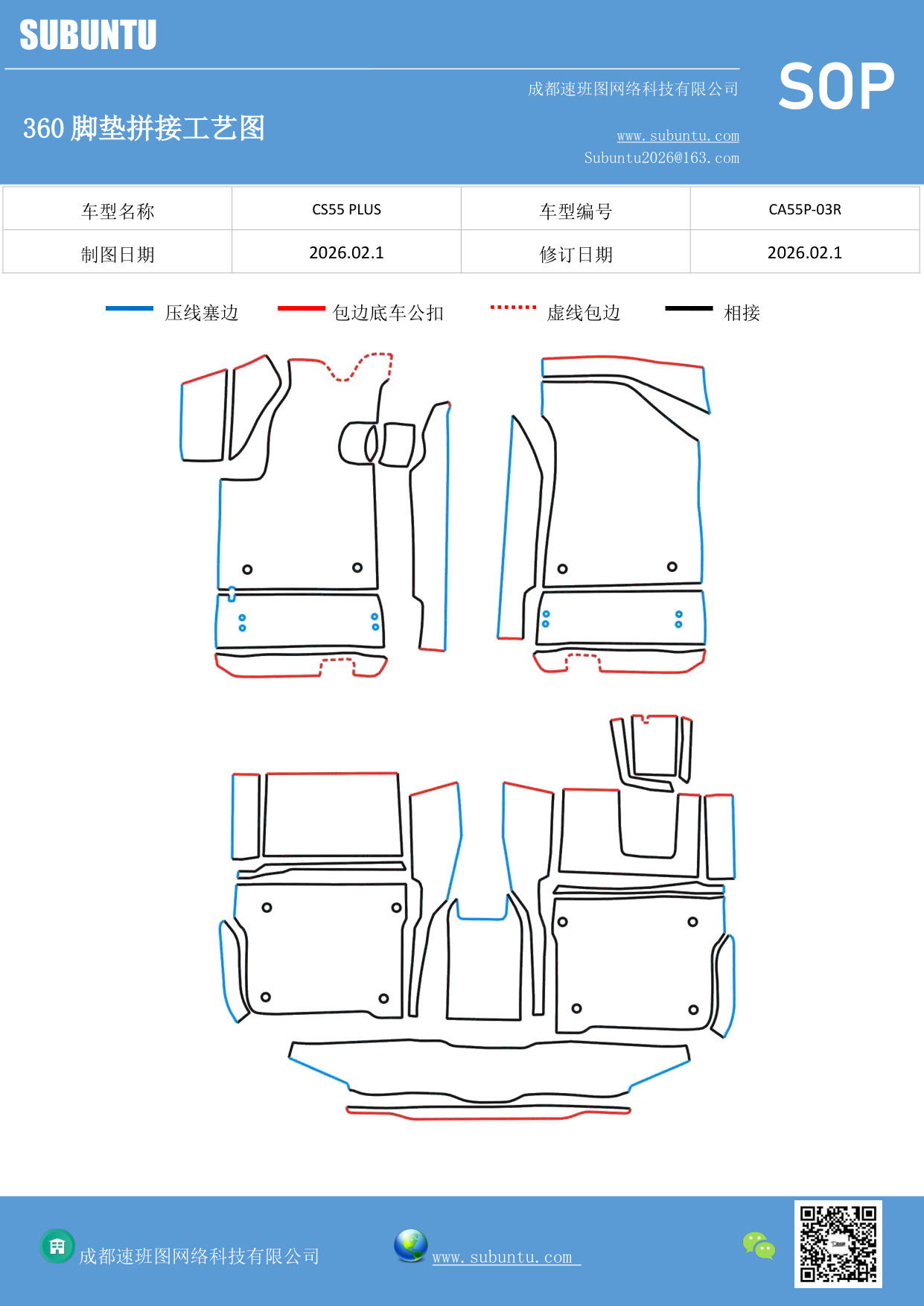 SUBUNTU

成都速班图网络科技有限公司

SOP

360 脚垫拼接工艺图

www.subuntu.com
Subuntu2026@163.com

| 车型名称 | CS55 PLUS | 车型编号 | CA55P-03R |
|---|---|---|---|
| 制图日期 | 2026.02.1 | 修订日期 | 2026.02.1 |

压线塞边 包边底车公扣 虚线包边 相接

成都速班图网络科技有限公司

www.subuntu.com