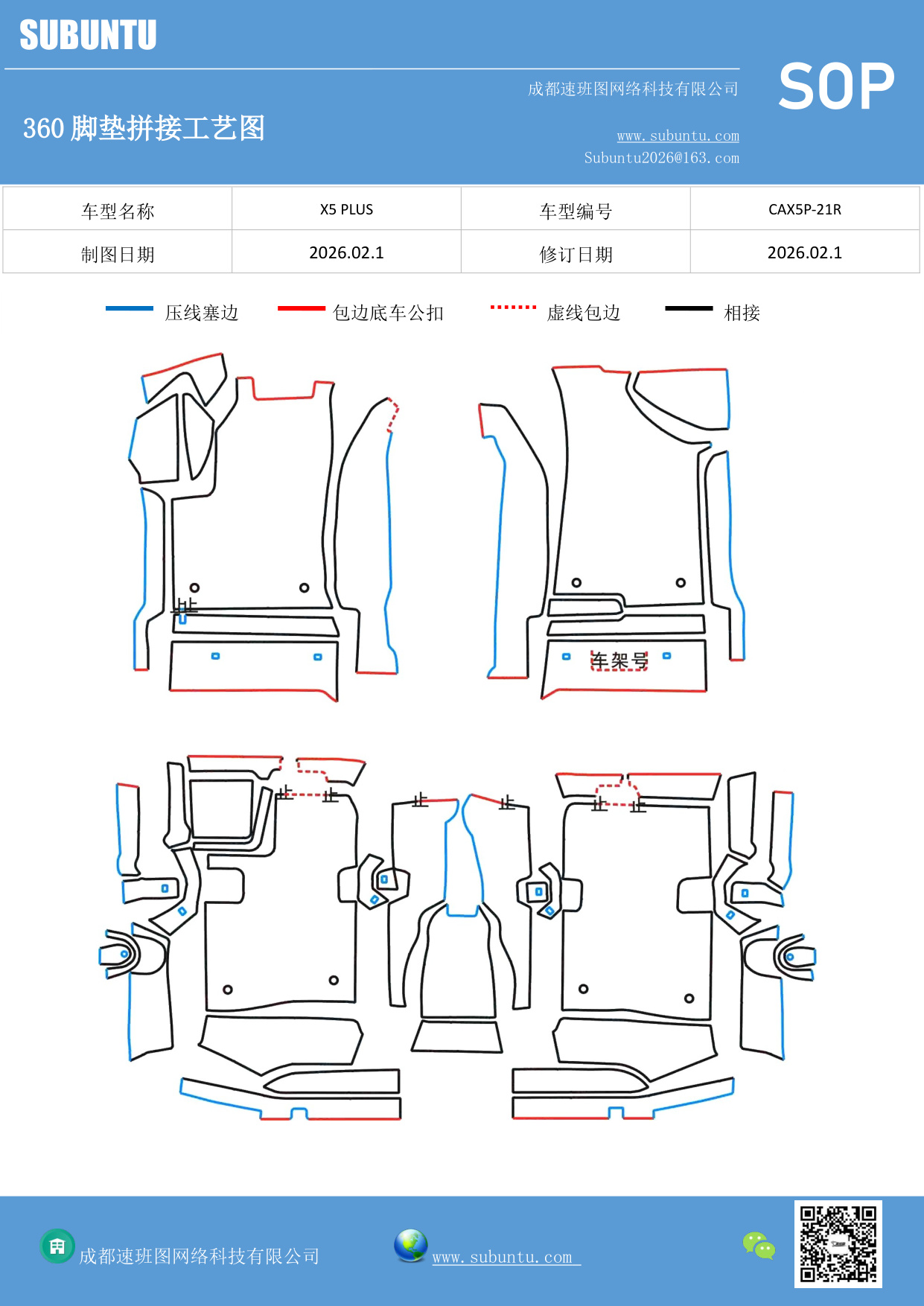 SUBUNTU

成都速班图网络科技有限公司

SOP

360 脚垫拼接工艺图

www.subuntu.com
Subuntu2026@163.com

| 车型名称 | X5 PLUS | 车型编号 | CAX5P-21R |
|---|---|---|---|
| 制图日期 | 2026.02.1 | 修订日期 | 2026.02.1 |

压线塞边　包边底车公扣　虚线包边　相接

车架号

成都速班图网络科技有限公司　www.subuntu.com