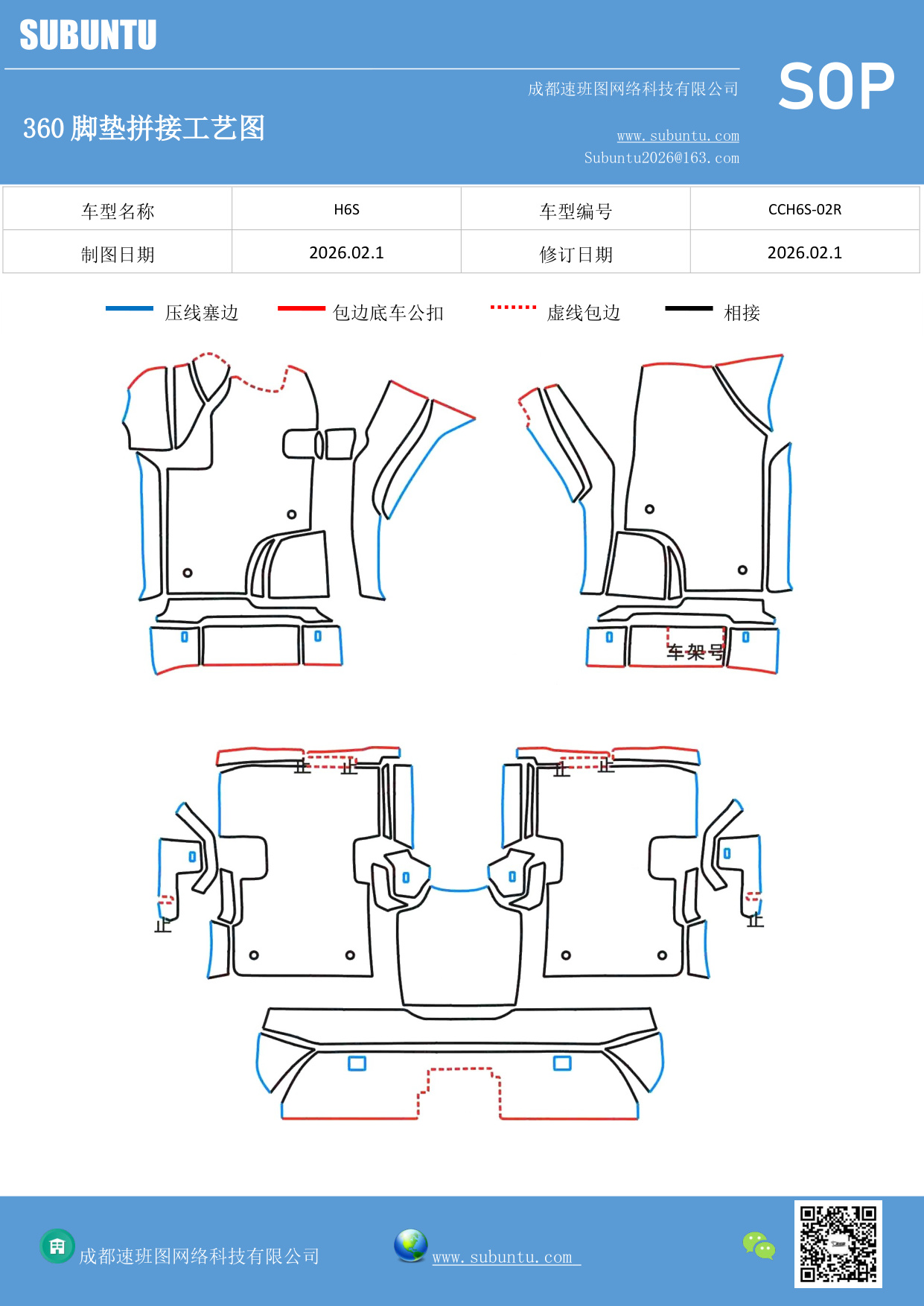 SUBUNTU

成都速班图网络科技有限公司

SOP

360 脚垫拼接工艺图

www.subuntu.com
Subuntu2026@163.com

| 车型名称 | H6S | 车型编号 | CCH6S-02R |
|---|---|---|---|
| 制图日期 | 2026.02.1 | 修订日期 | 2026.02.1 |

压线塞边　包边底车公扣　虚线包边　相接

车架号

止 止 止 止 止 止

成都速班图网络科技有限公司　www.subuntu.com