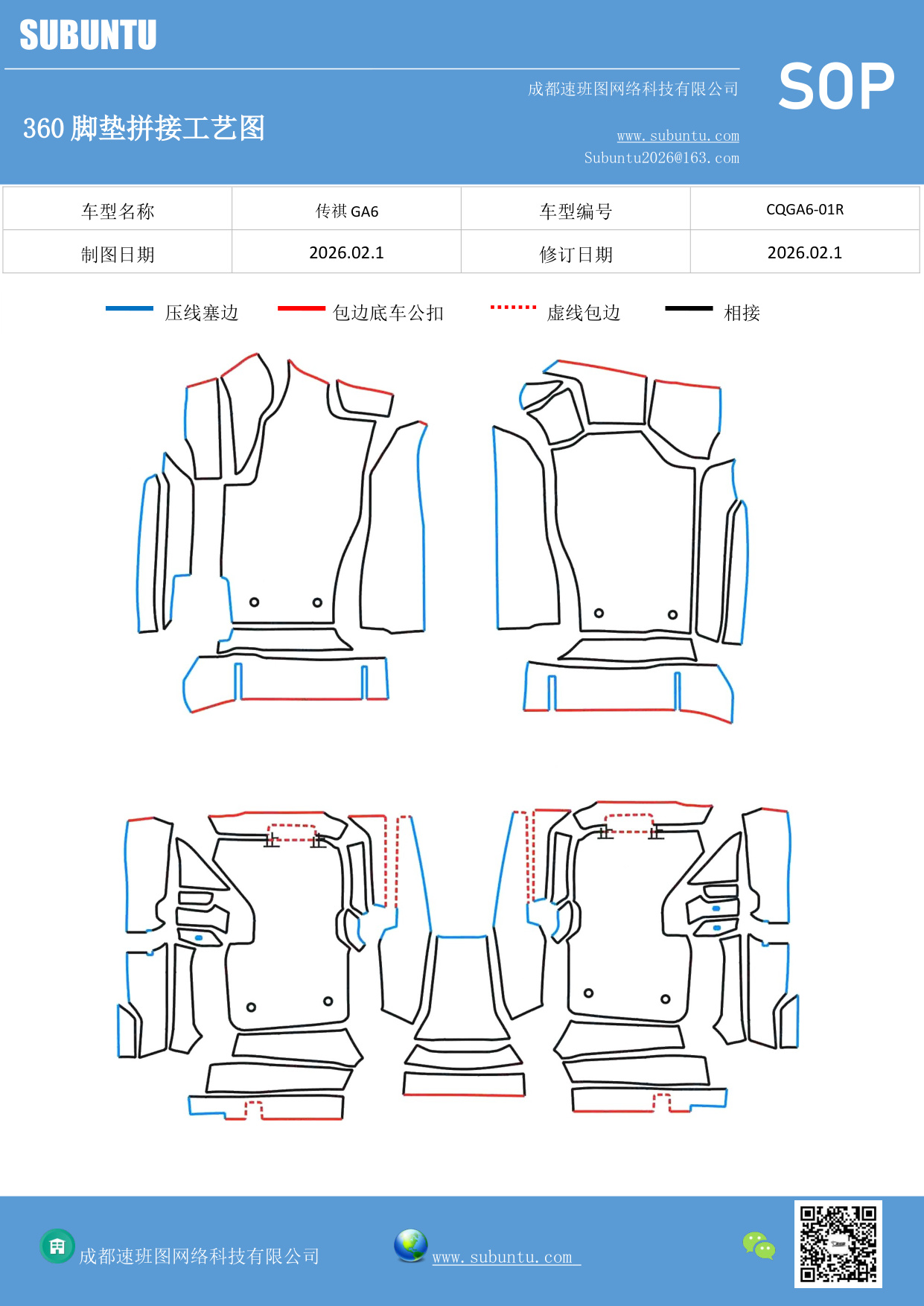 SUBUNTU

成都速班图网络科技有限公司

SOP

360 脚垫拼接工艺图

www.subuntu.com
Subuntu2026@163.com

| 车型名称 | 传祺 GA6 | 车型编号 | CQGA6-01R |
|---|---|---|---|
| 制图日期 | 2026.02.1 | 修订日期 | 2026.02.1 |

压线塞边　包边底车公扣　虚线包边　相接

成都速班图网络科技有限公司　www.subuntu.com