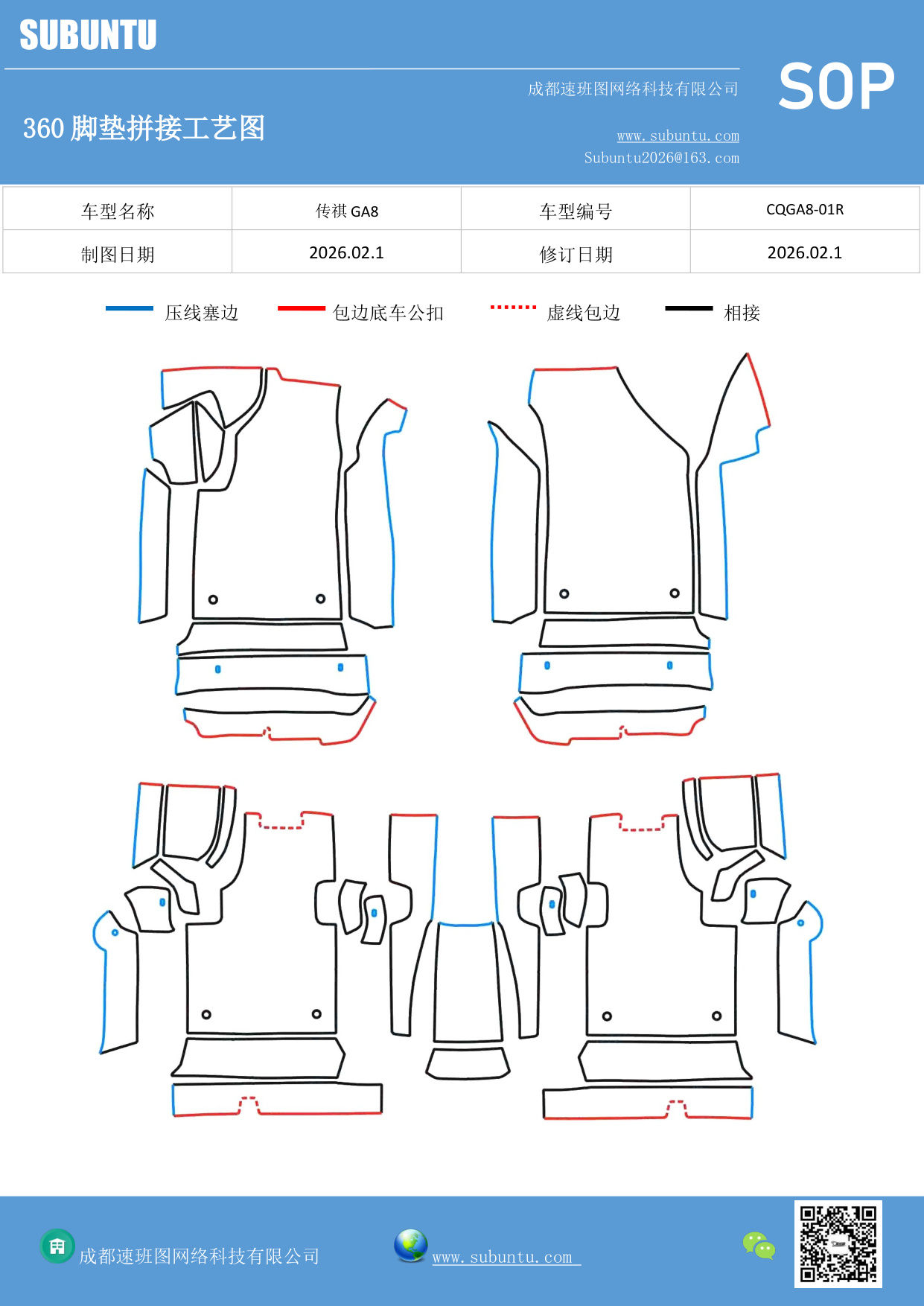 SUBUNTU

成都速班图网络科技有限公司

SOP

360 脚垫拼接工艺图

www.subuntu.com
Subuntu2026@163.com

| 车型名称 | 传祺 GA8 | 车型编号 | CQGA8-01R |
|---|---|---|---|
| 制图日期 | 2026.02.1 | 修订日期 | 2026.02.1 |

压线塞边　包边底车公扣　虚线包边　相接

成都速班图网络科技有限公司　www.subuntu.com