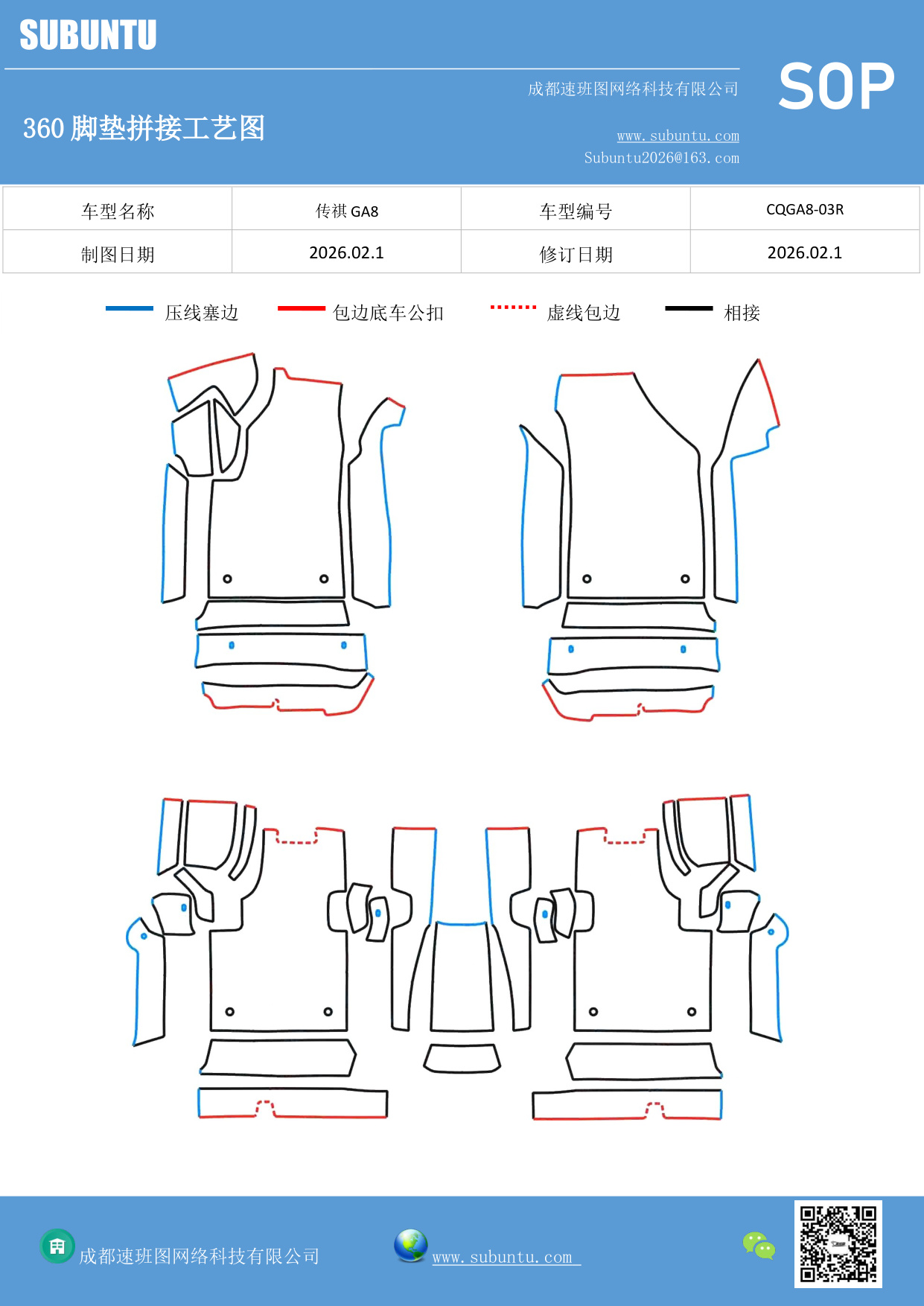 SUBUNTU

成都速班图网络科技有限公司

SOP

360 脚垫拼接工艺图

www.subuntu.com
Subuntu2026@163.com

| 车型名称 | 传祺 GA8 | 车型编号 | CQGA8-03R |
|---|---|---|---|
| 制图日期 | 2026.02.1 | 修订日期 | 2026.02.1 |

压线塞边 包边底车公扣 虚线包边 相接

成都速班图网络科技有限公司 www.subuntu.com