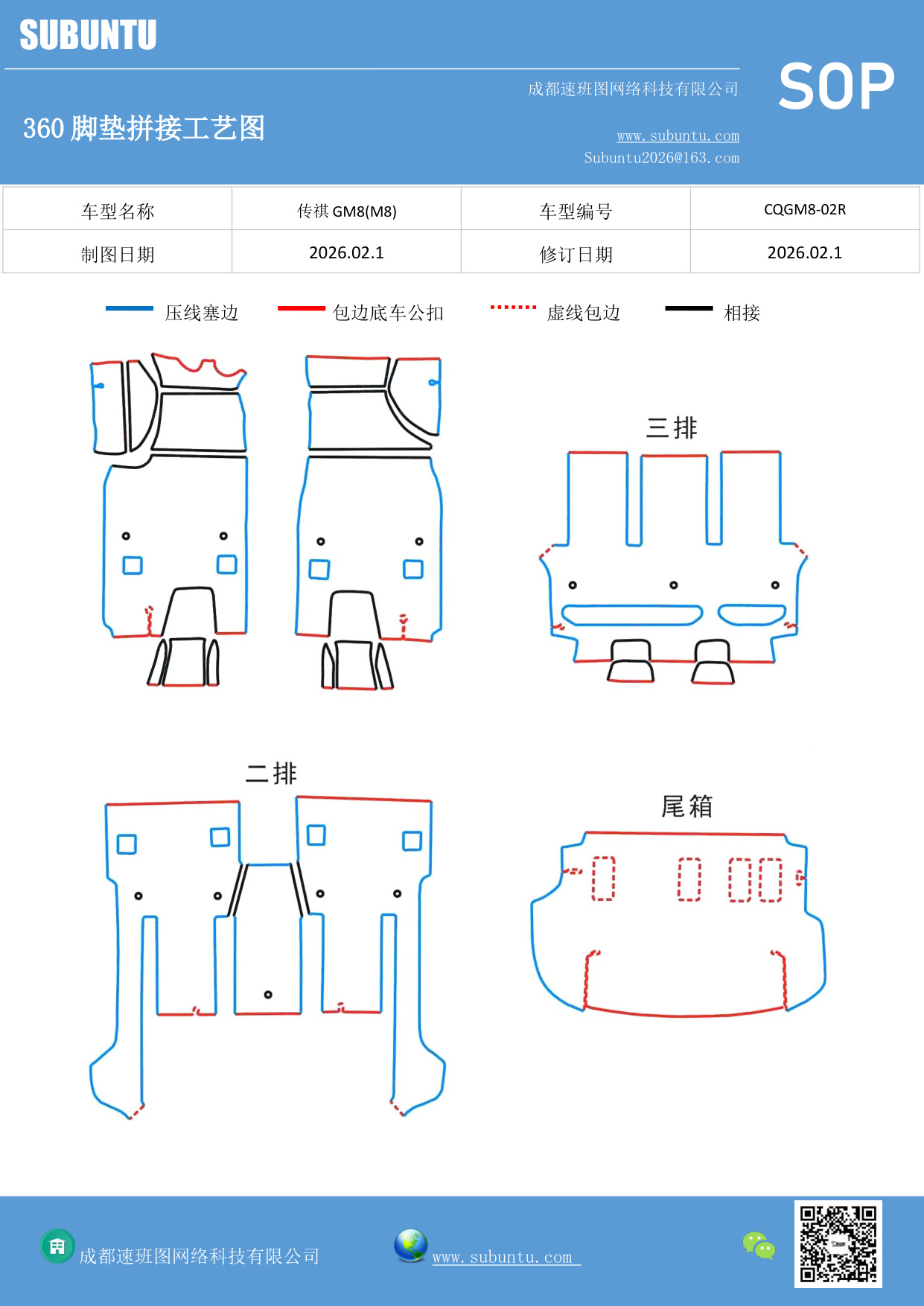 SUBUNTU

成都速班图网络科技有限公司

SOP

360 脚垫拼接工艺图

www.subuntu.com
Subuntu2026@163.com

| 车型名称 | 传祺 GM8(M8) | 车型编号 | CQGM8-02R |
|---|---|---|---|
| 制图日期 | 2026.02.1 | 修订日期 | 2026.02.1 |

压线塞边 包边底车公扣 虚线包边 相接

三排

二排

尾箱

成都速班图网络科技有限公司

www.subuntu.com