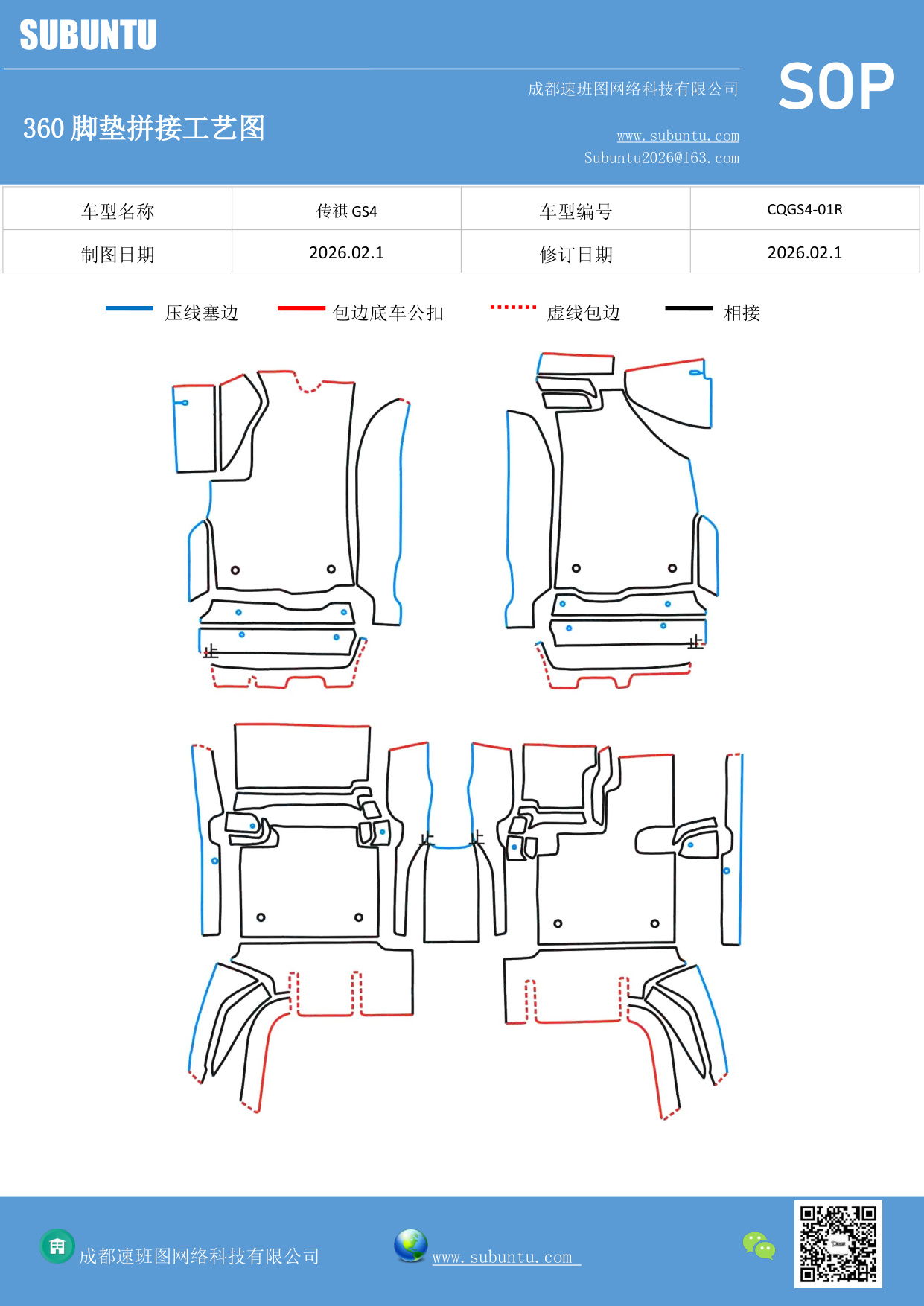 SUBUNTU

成都速班图网络科技有限公司

SOP

360 脚垫拼接工艺图

www.subuntu.com
Subuntu2026@163.com

| 车型名称 | 传祺 GS4 | 车型编号 | CQGS4-01R |
|---|---|---|---|
| 制图日期 | 2026.02.1 | 修订日期 | 2026.02.1 |

压线塞边　包边底车公扣　虚线包边　相接

成都速班图网络科技有限公司　www.subuntu.com